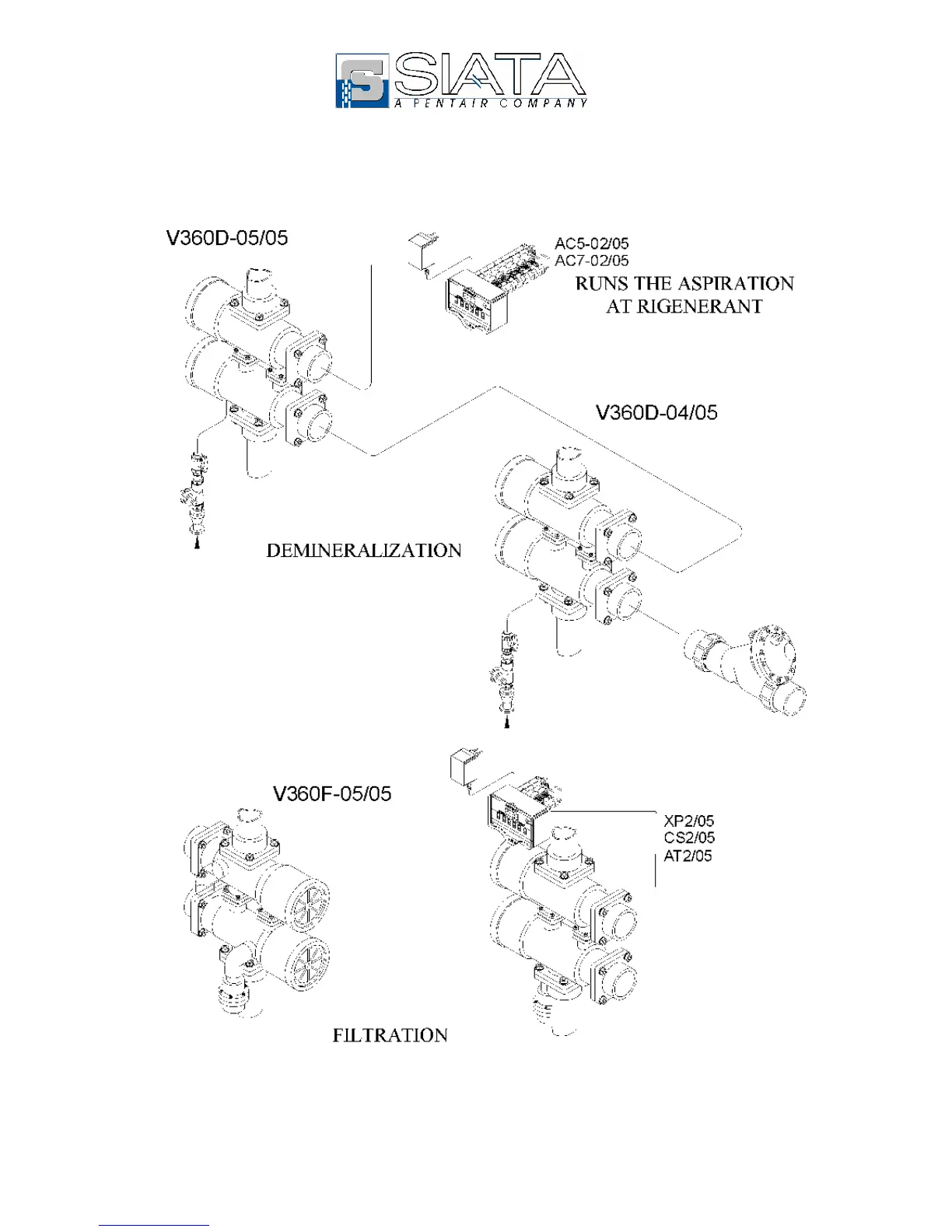 SIATA
A PENTAIR COMPANY

V360D-05/05

AC5-02/05
AC7-02/05
RUNS THE ASPIRATION AT RIGENERANT

V360D-04/05

DEMINERALIZATION

V360F-05/05

XP2/05
CS2/05
AT2/05

FILTRATION