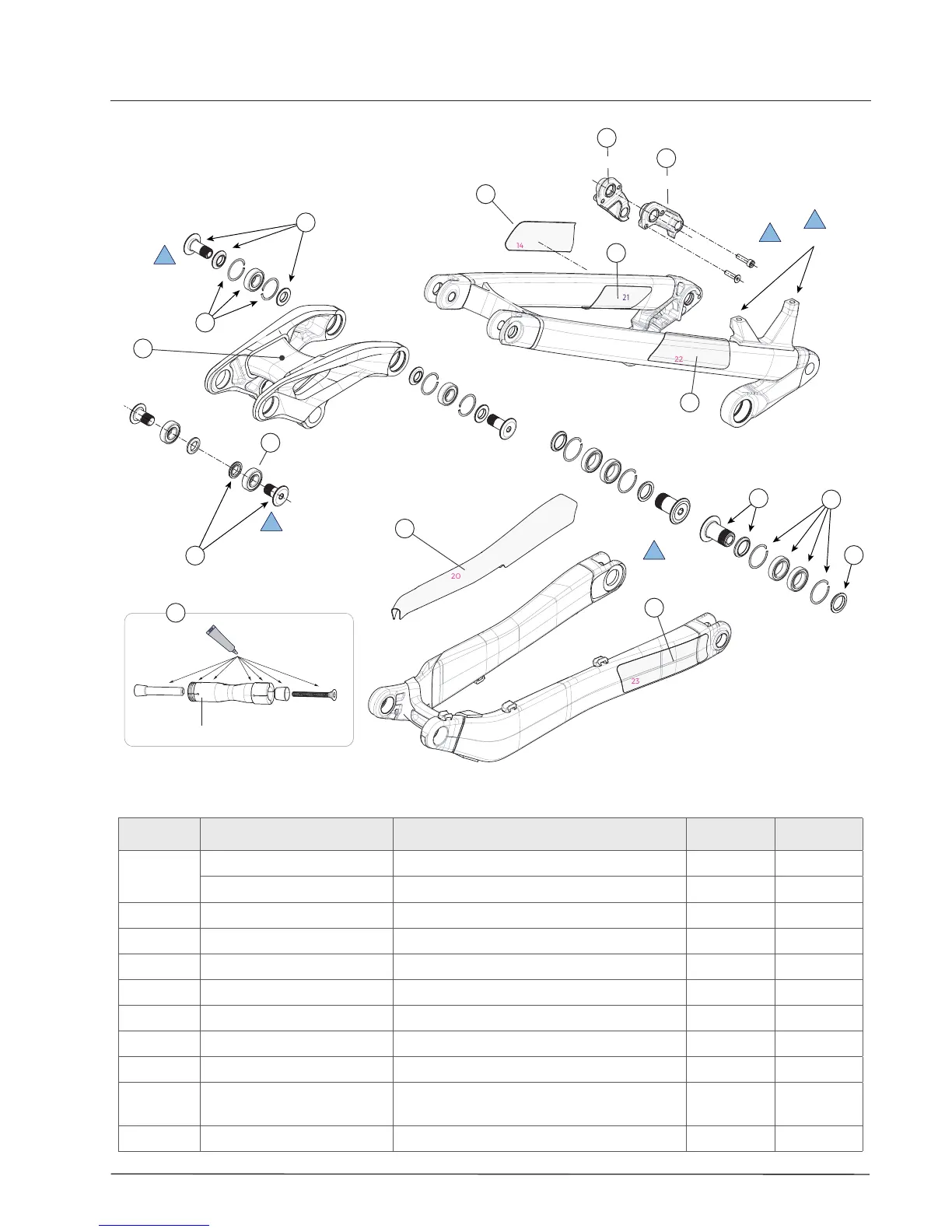 14

21

22

20

23