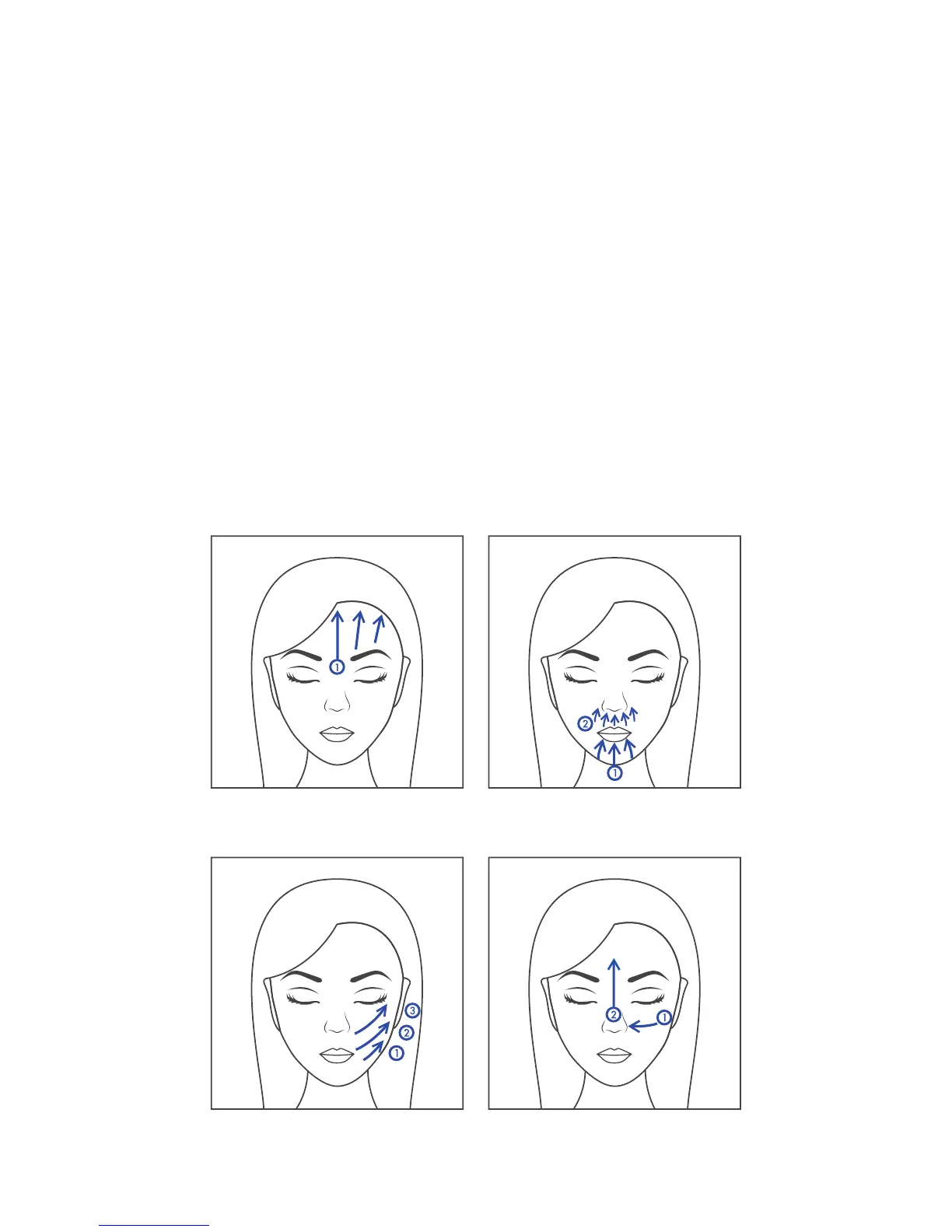 1

2
1

3
2
1

2
1