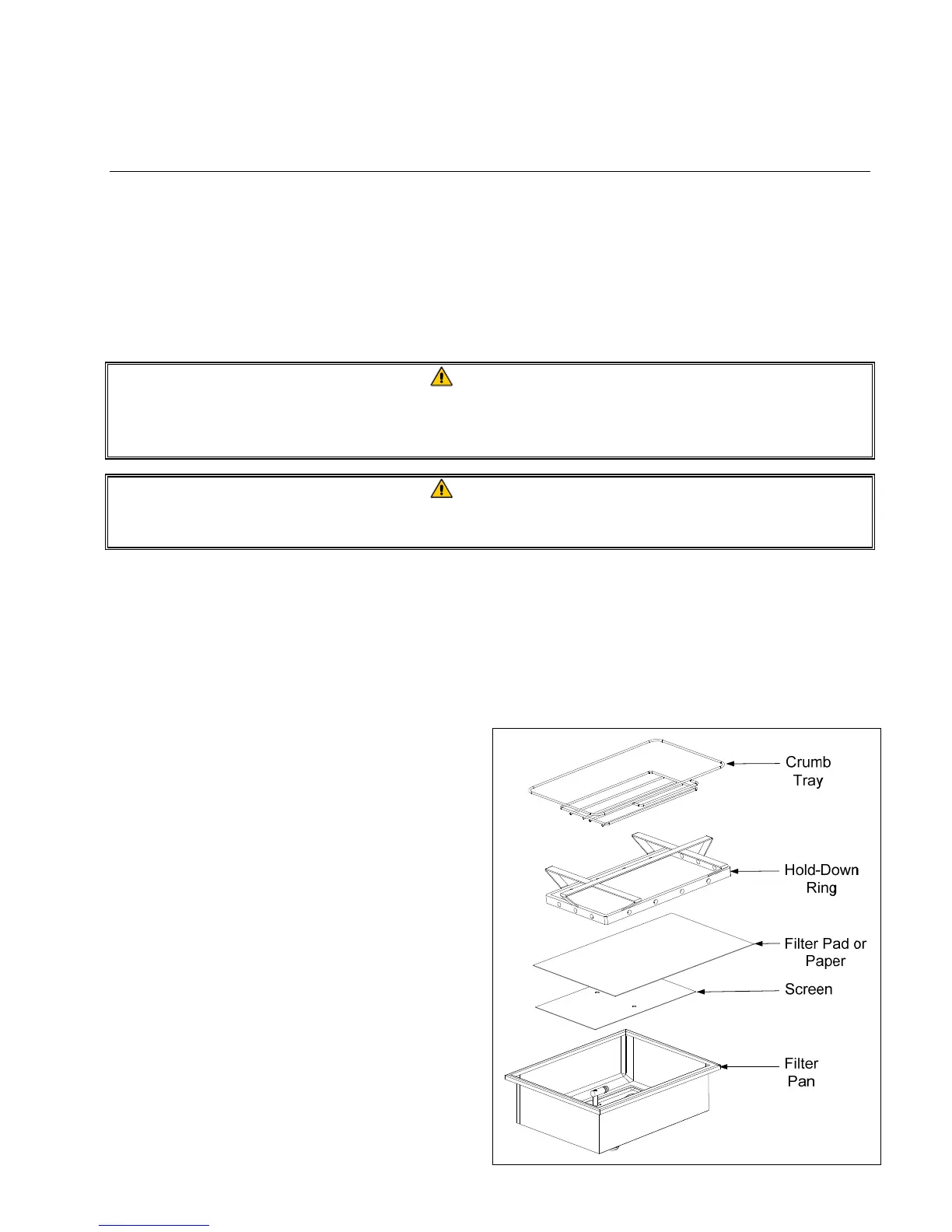 Crumb Tray

Hold-Down Ring

Filter Pad or Paper

Screen

Filter Pan