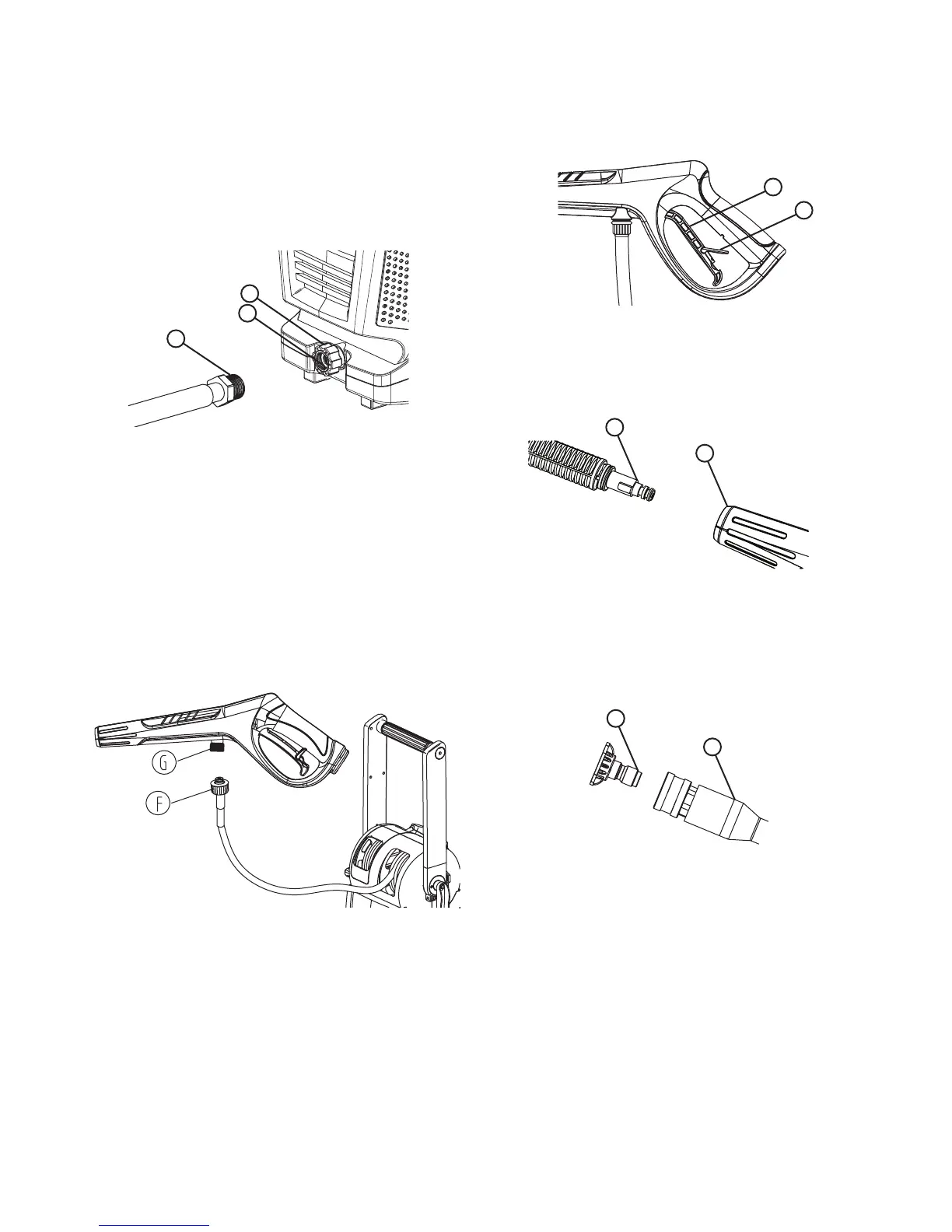 G

F