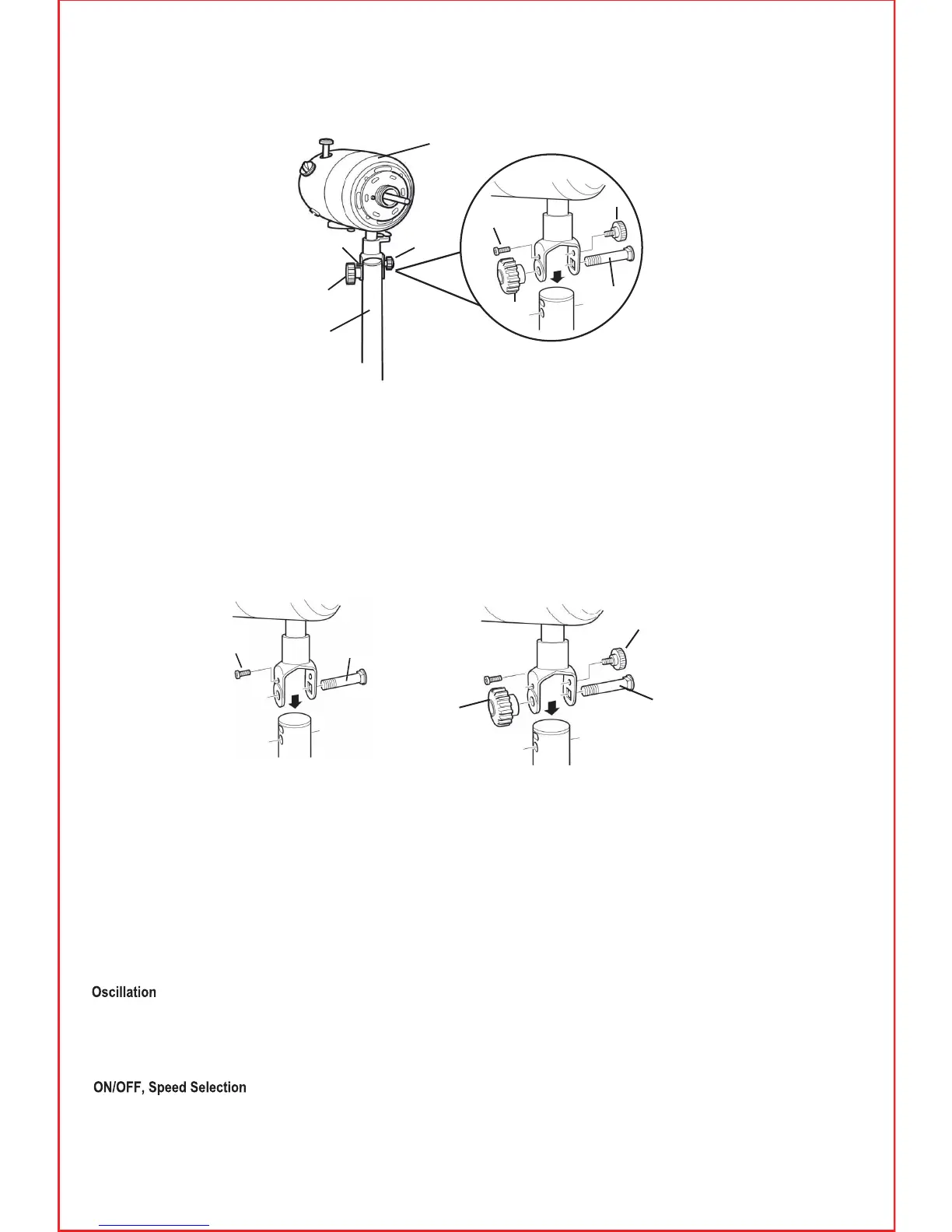 Oscillation

ON/OFF, Speed Selection