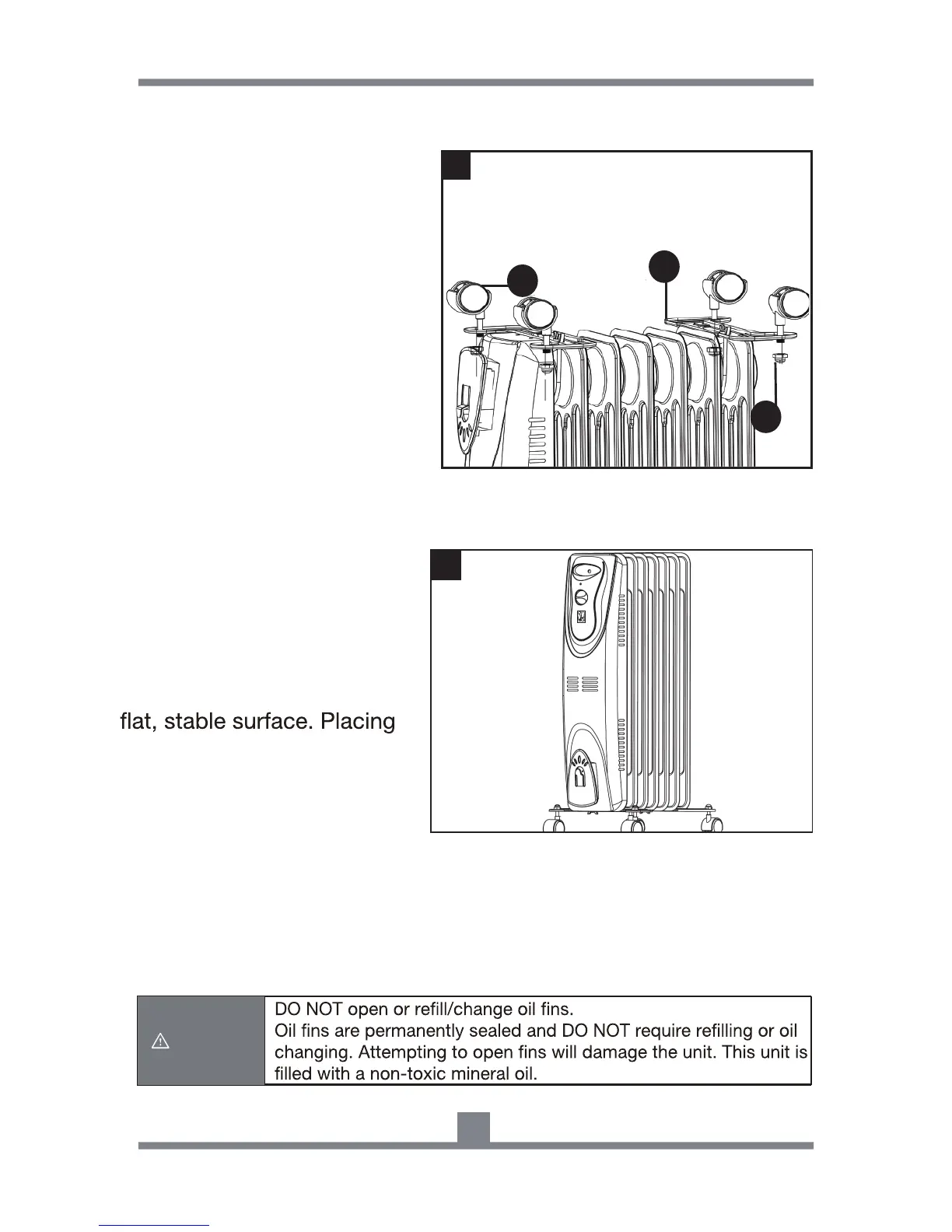 flat, stable surface. Placing

DO NOT open or refill/change oil fins.
Oil fins are permanently sealed and DO NOT require refilling or oil changing. Attempting to open fins will damage the unit. This unit is filled with a non-toxic mineral oil.