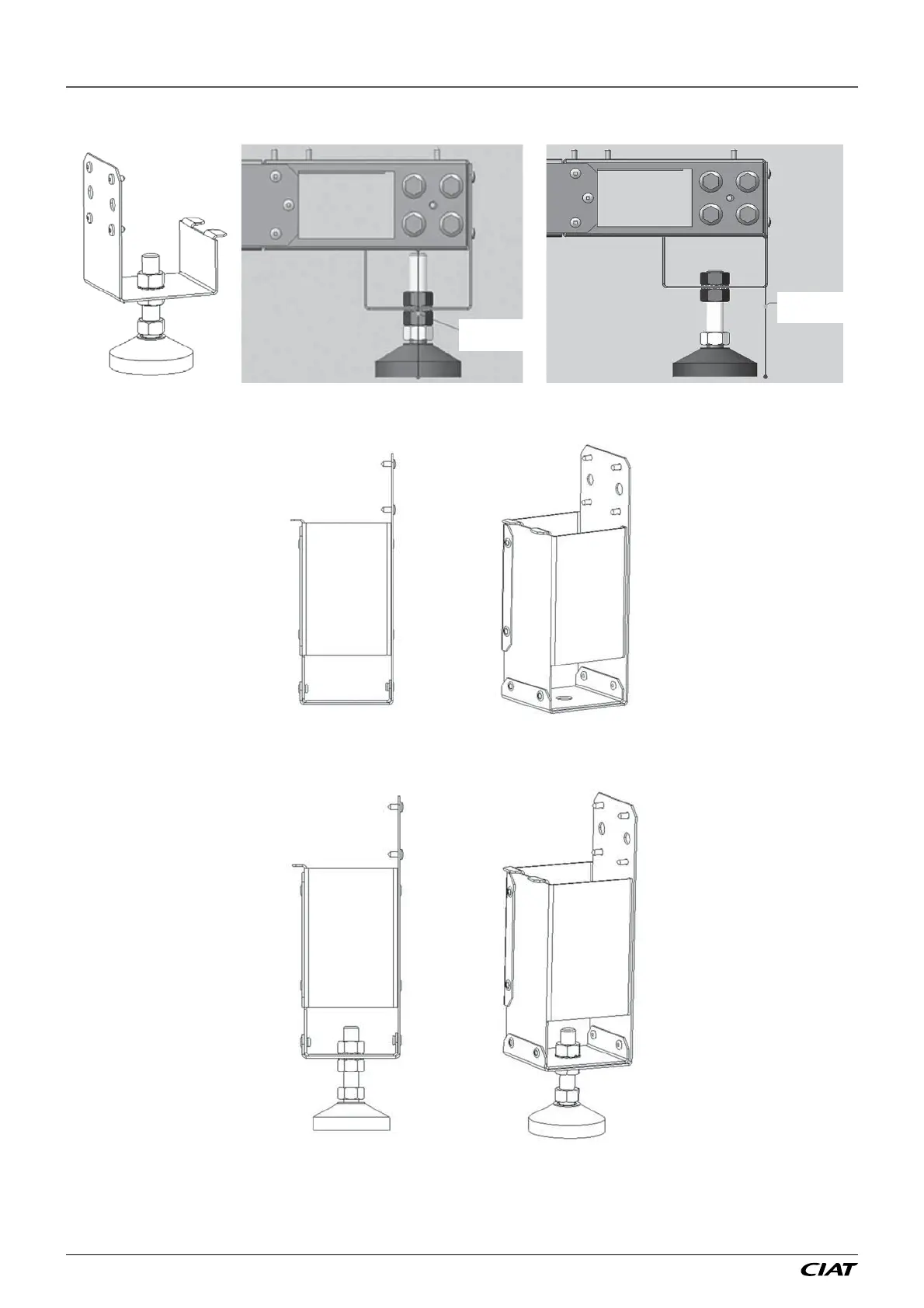 CIAT