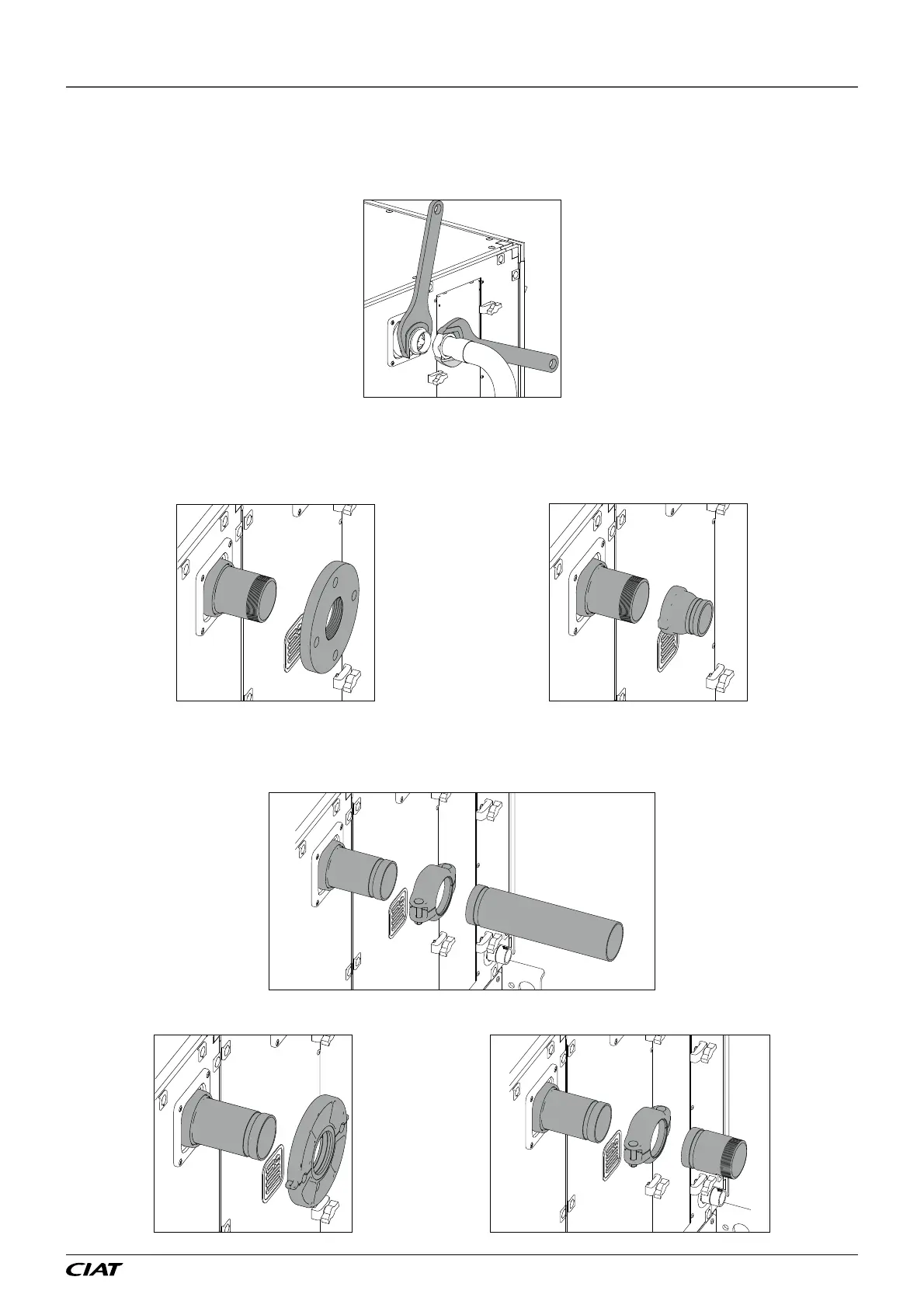 CIAT