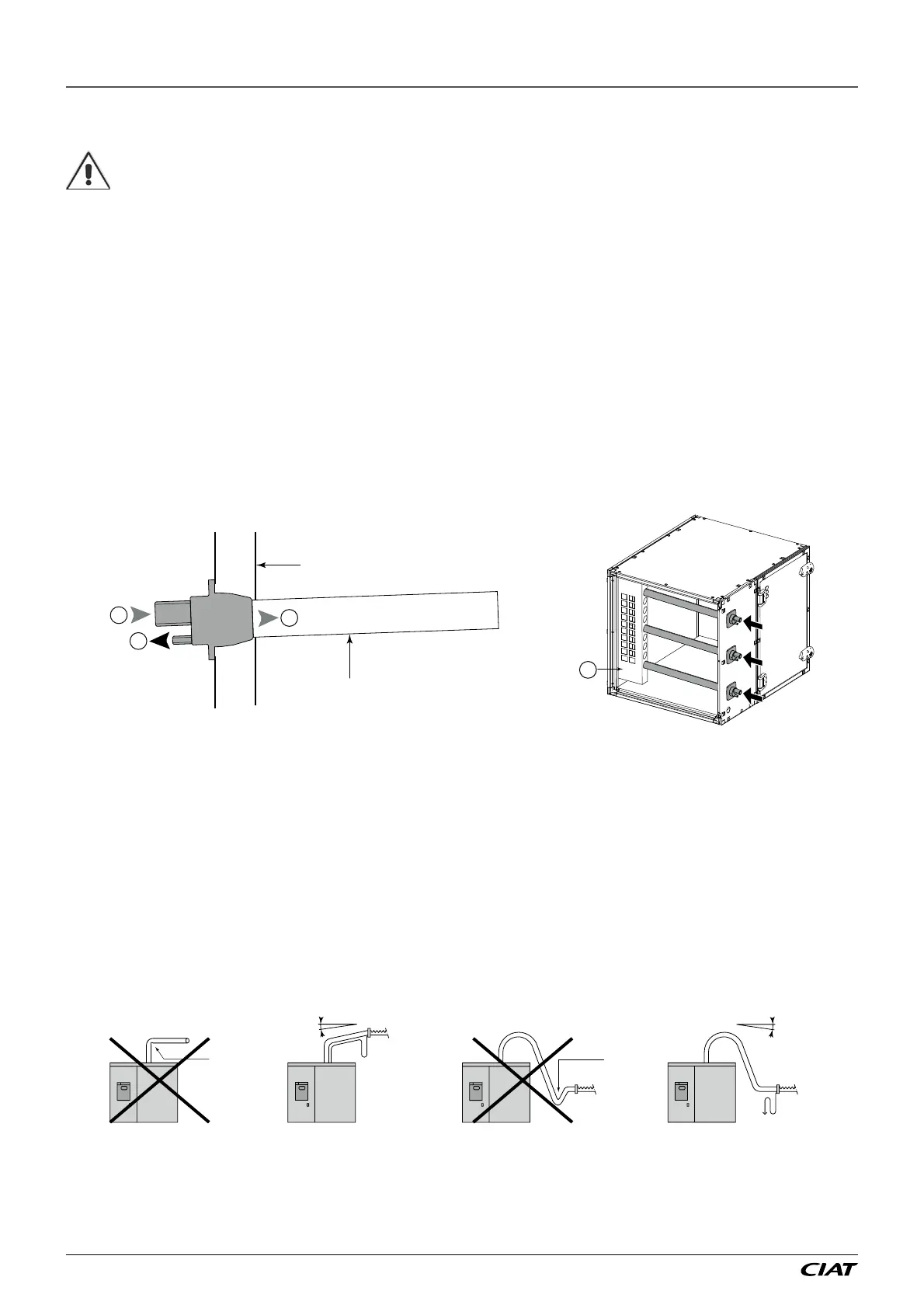 CIAT