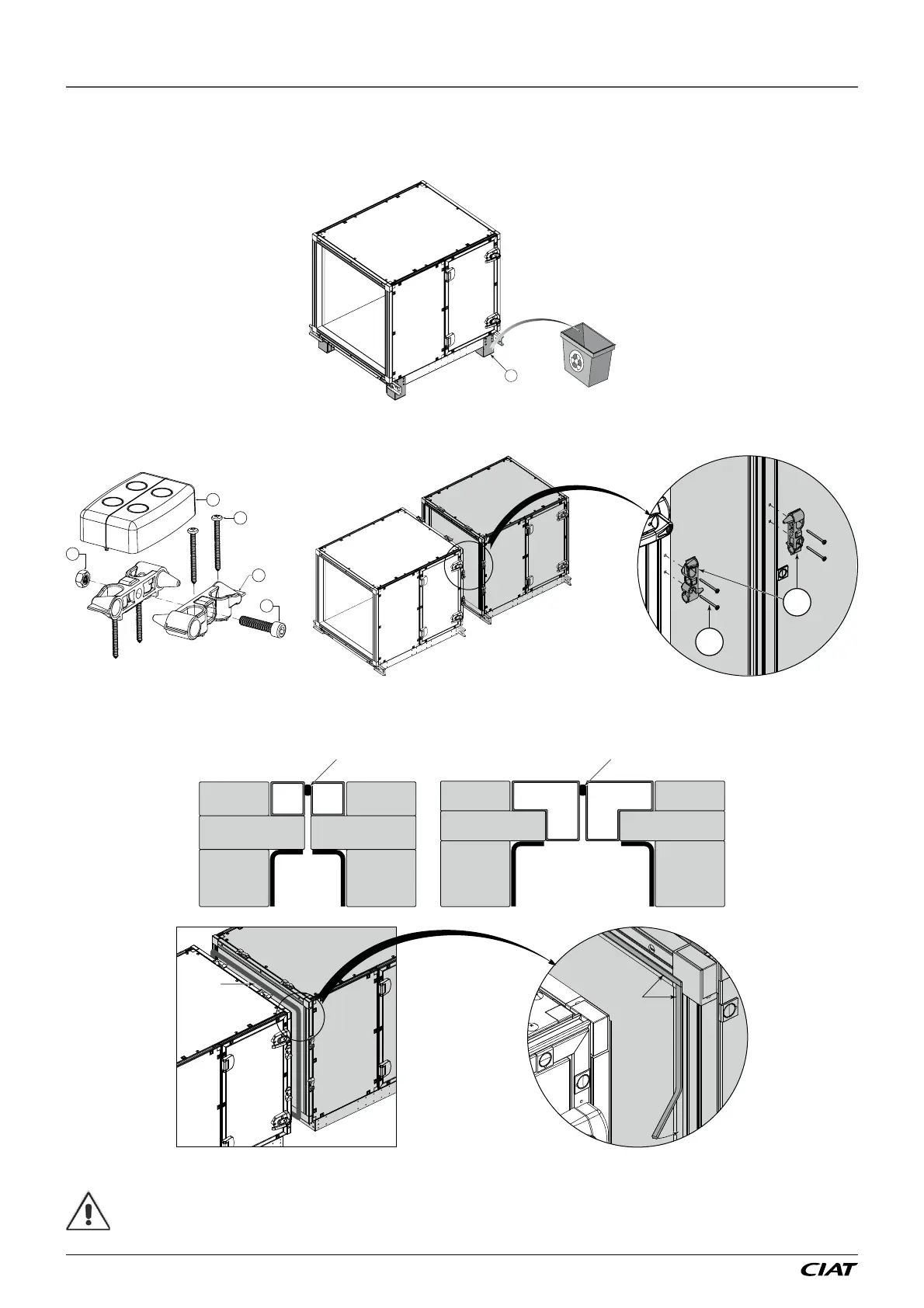 CIAT