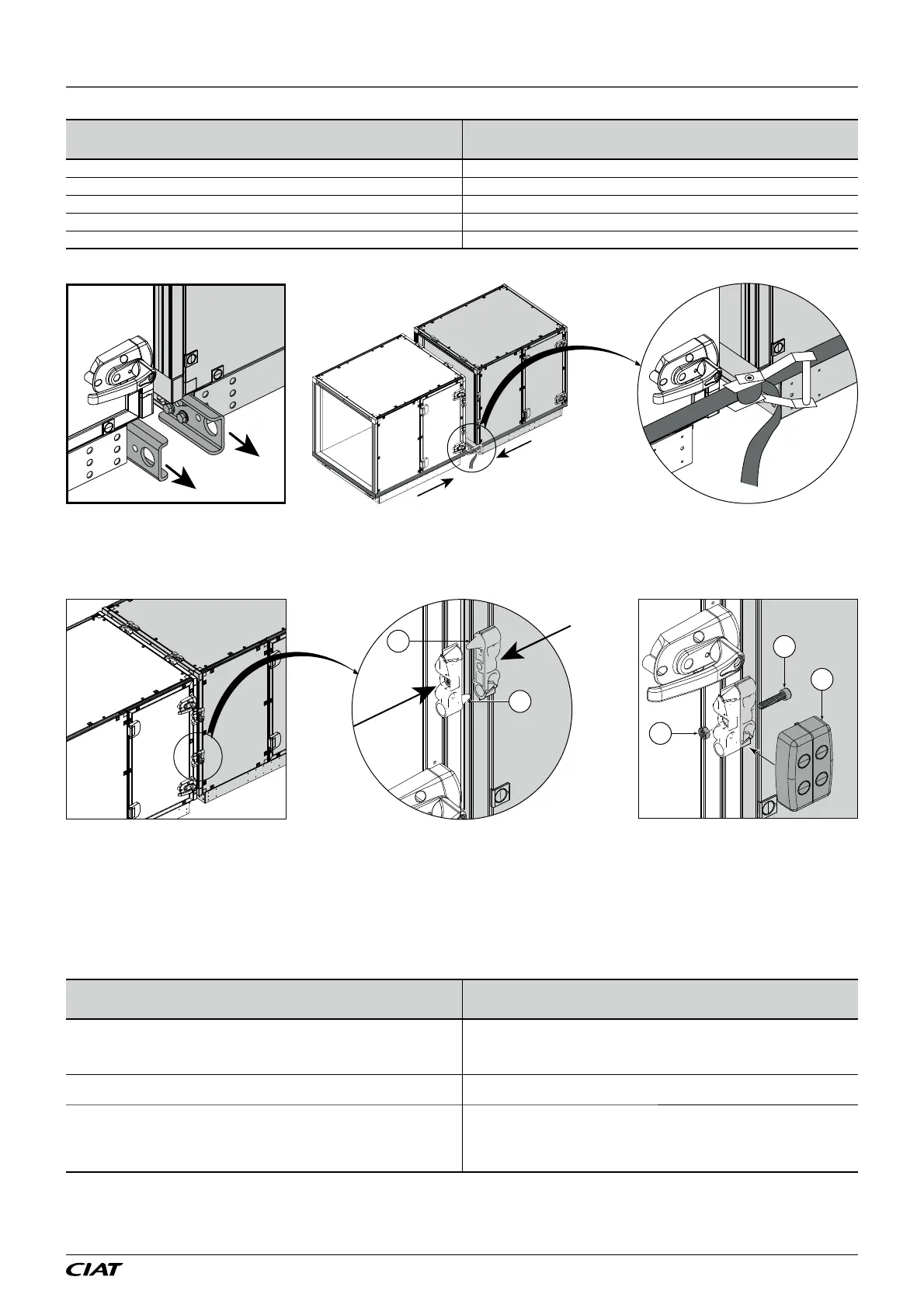 CIAT