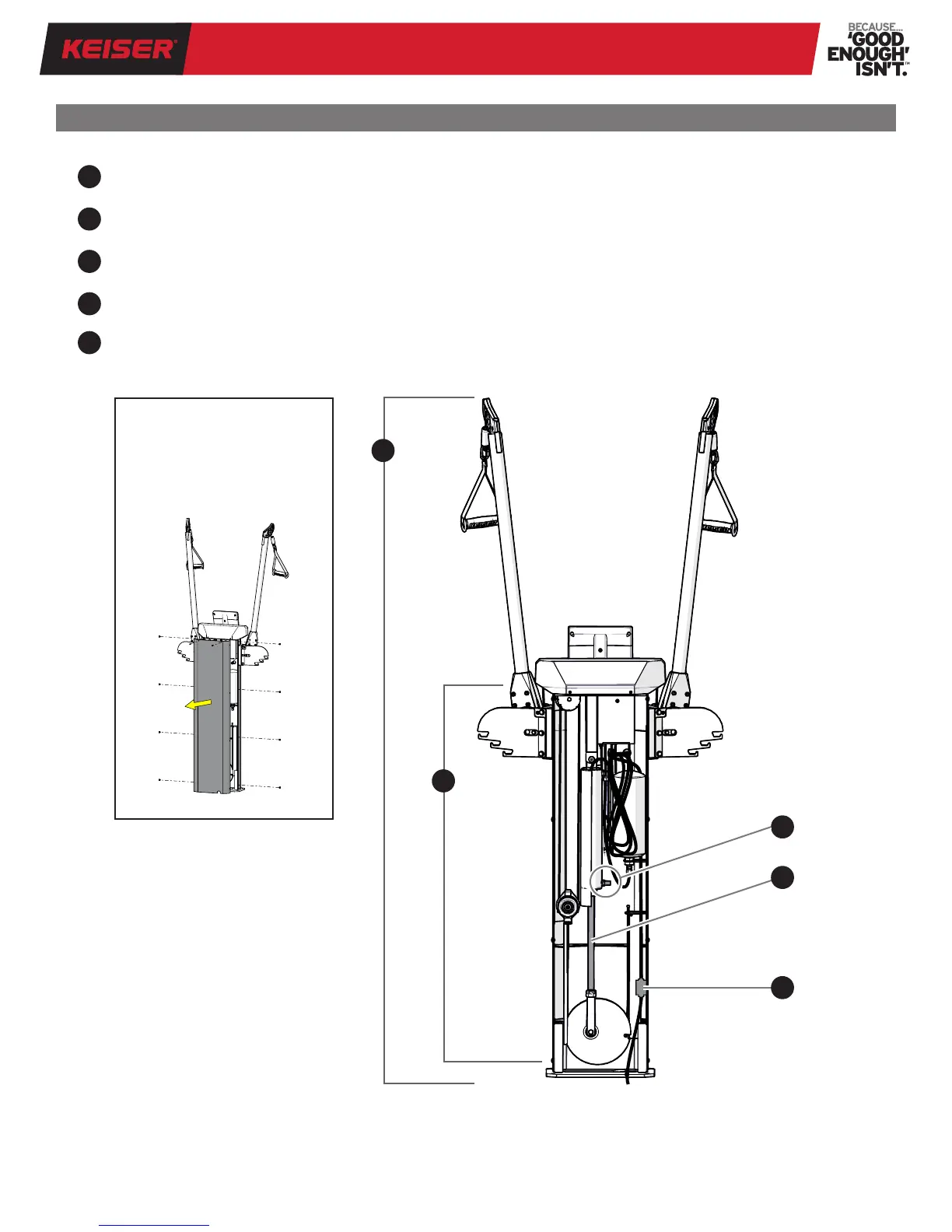 KEISER®

BECAUSE... 'GOOD ENOUGH' ISN'T.™