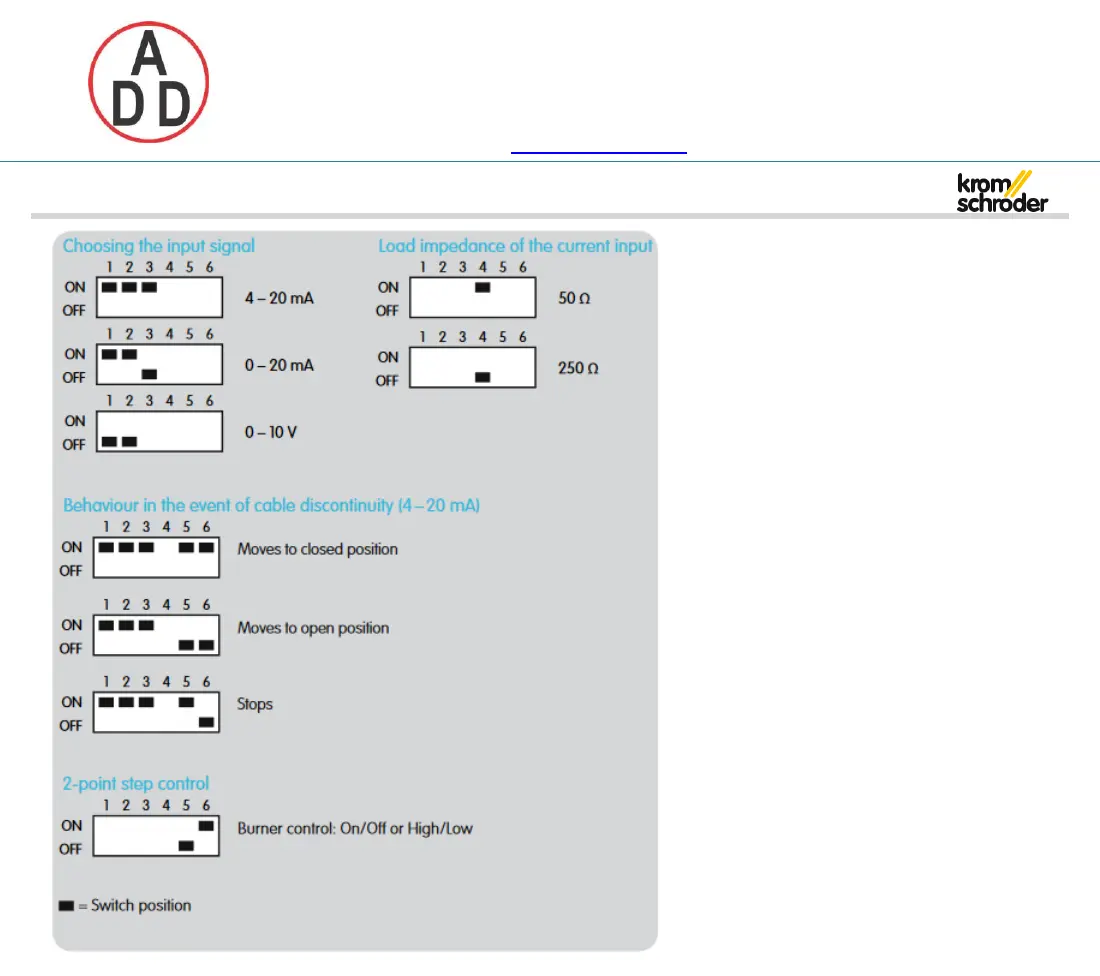 A
D D

krom//
schroder

Choosing the input signal

1 2 3 4 5 6
ON
OFF
4 – 20 mA

1 2 3 4 5 6
ON
OFF
0 – 20 mA

1 2 3 4 5 6
ON
OFF
0 – 10 V

Load impedance of the current input

1 2 3 4 5 6
ON
OFF
50 Ω

1 2 3 4 5 6
ON
OFF
250 Ω

Behaviour in the event of cable discontinuity (4 – 20 mA)

1 2 3 4 5 6
ON
OFF
Moves to closed position

1 2 3 4 5 6
ON
OFF
Moves to open position

1 2 3 4 5 6
ON
OFF
Stops

2-point step control

1 2 3 4 5 6
ON
OFF
Burner control: On/Off or High/Low

= Switch position