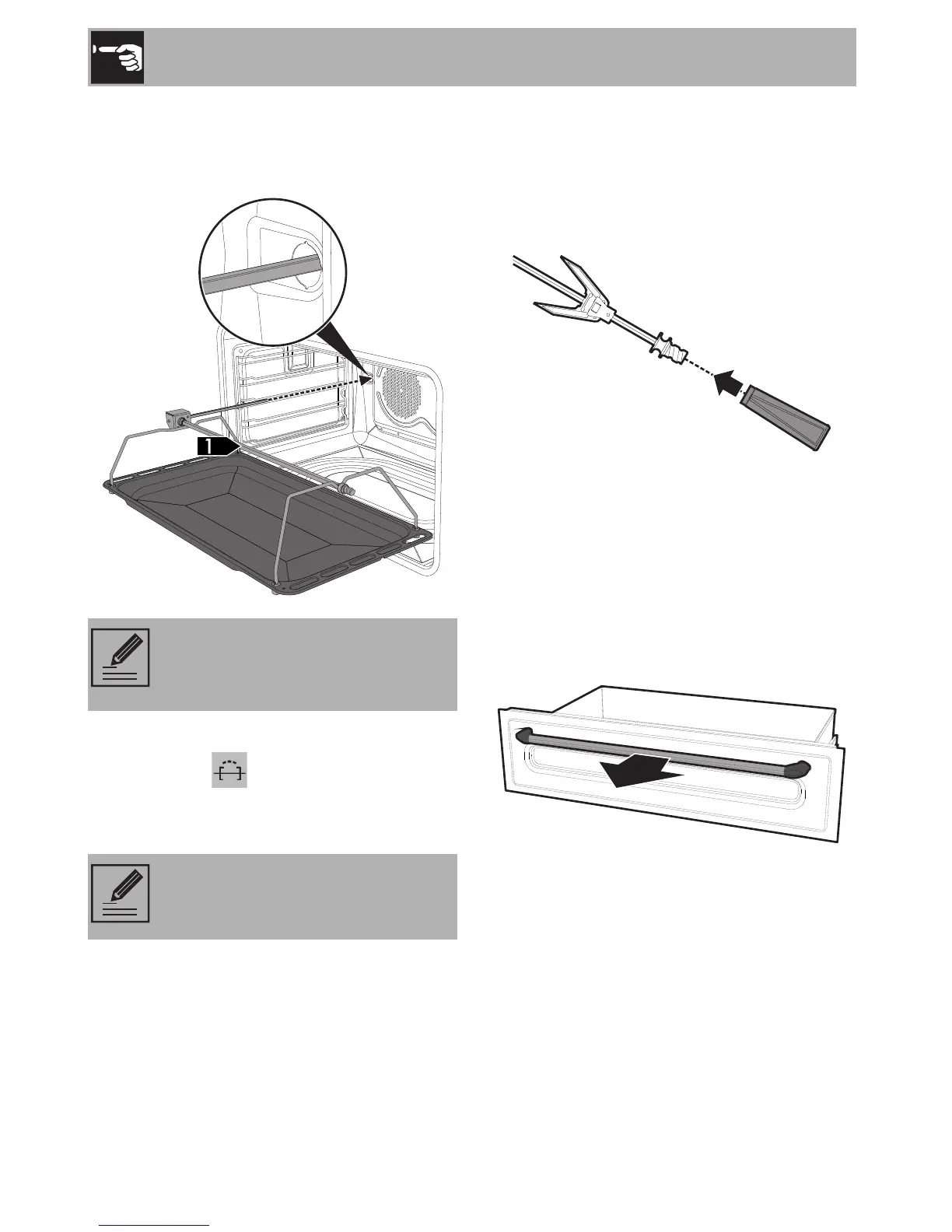 1