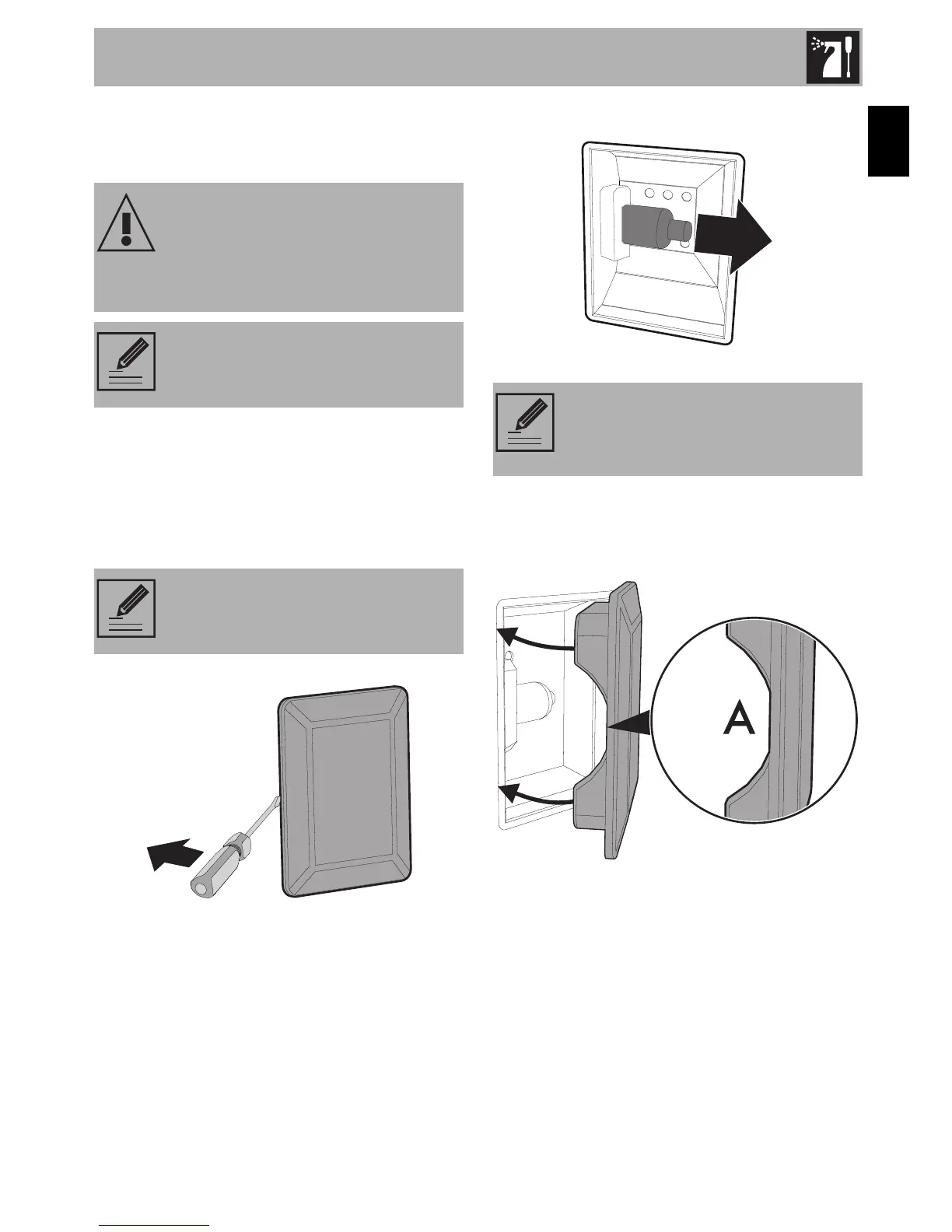 A