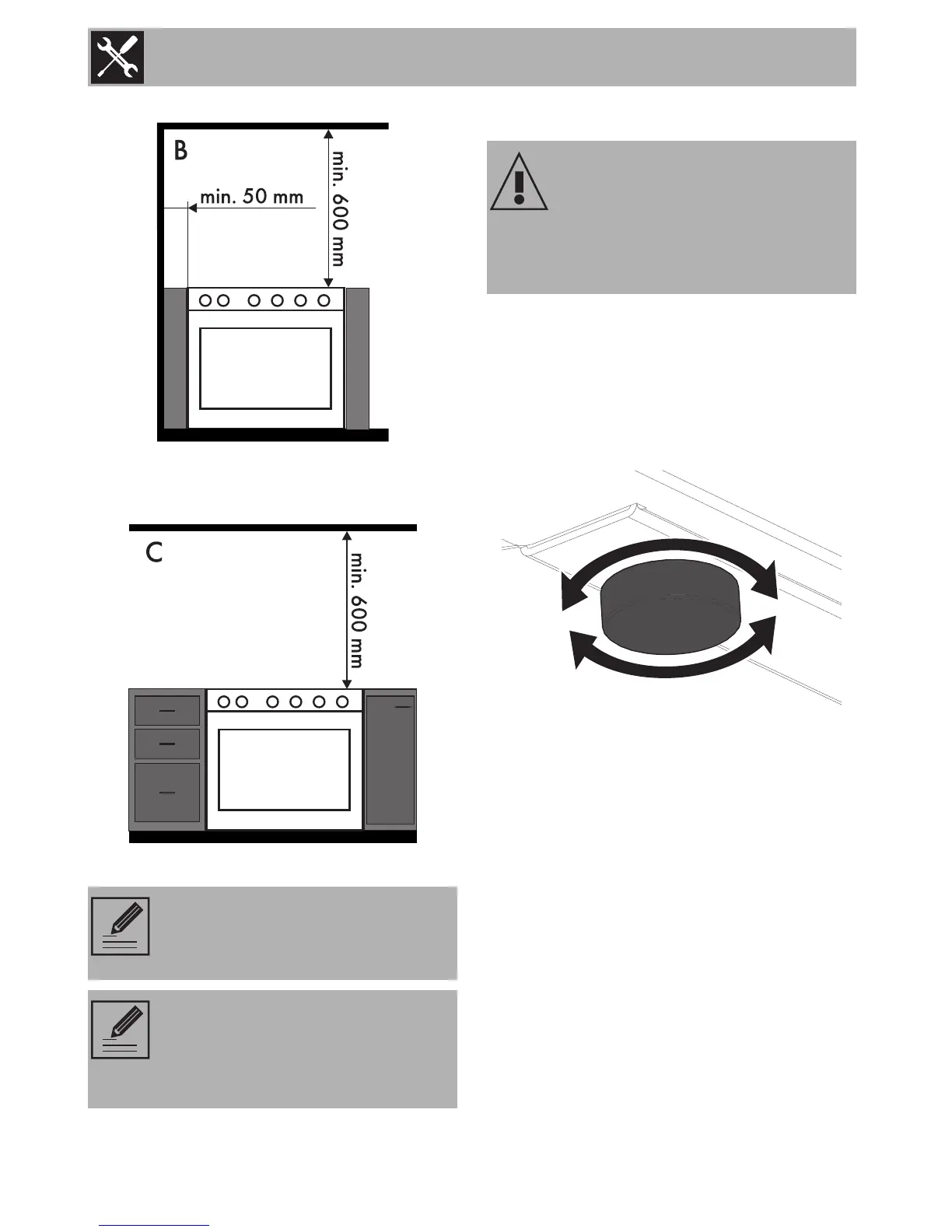 B

min. 50 mm

min. 600 mm

C

min. 600 mm