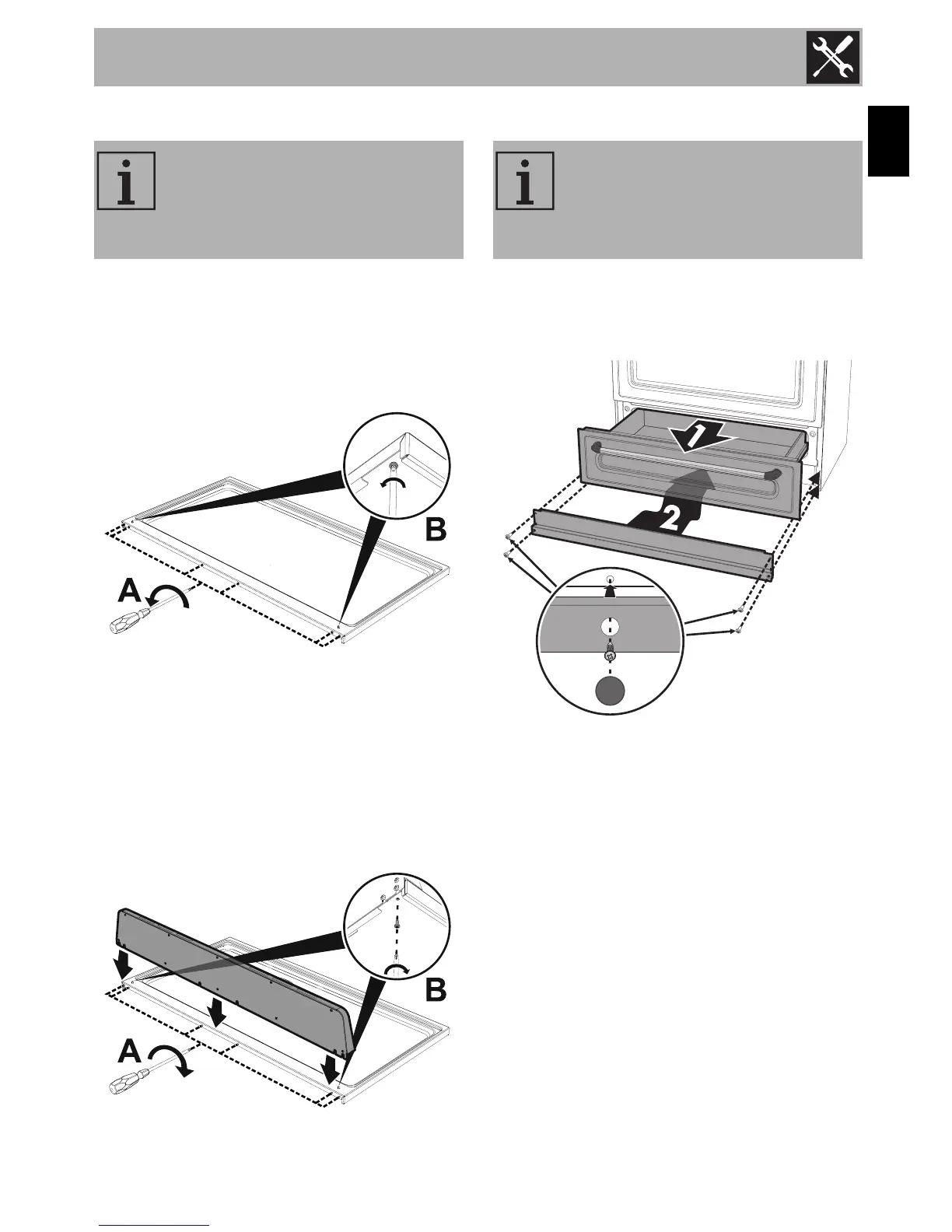 B

A

1

2

B

A