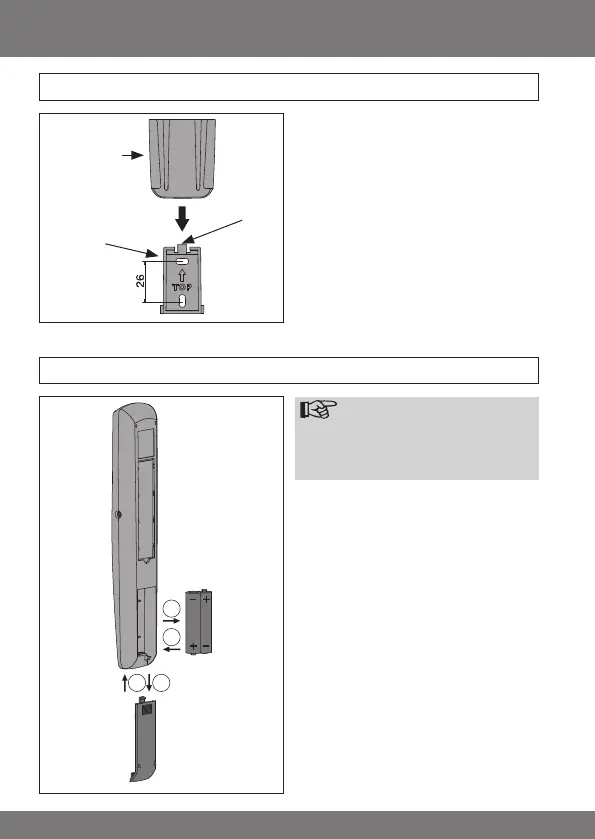 26

TOP

−
+
+
−