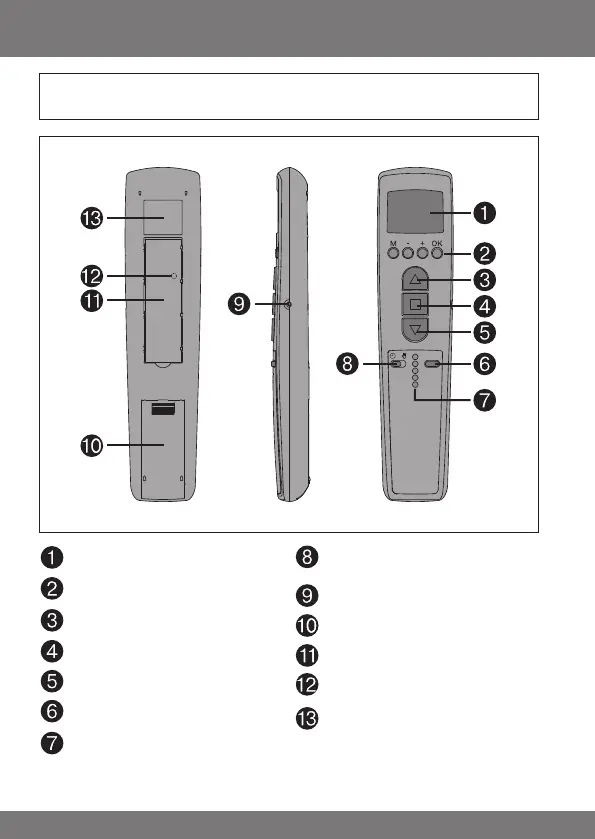 13
12
11
9
1
M - + OK
2
3
4
5
8
6
7
10

1
2
3
4
5
6
7
8
9
10
11
12
13