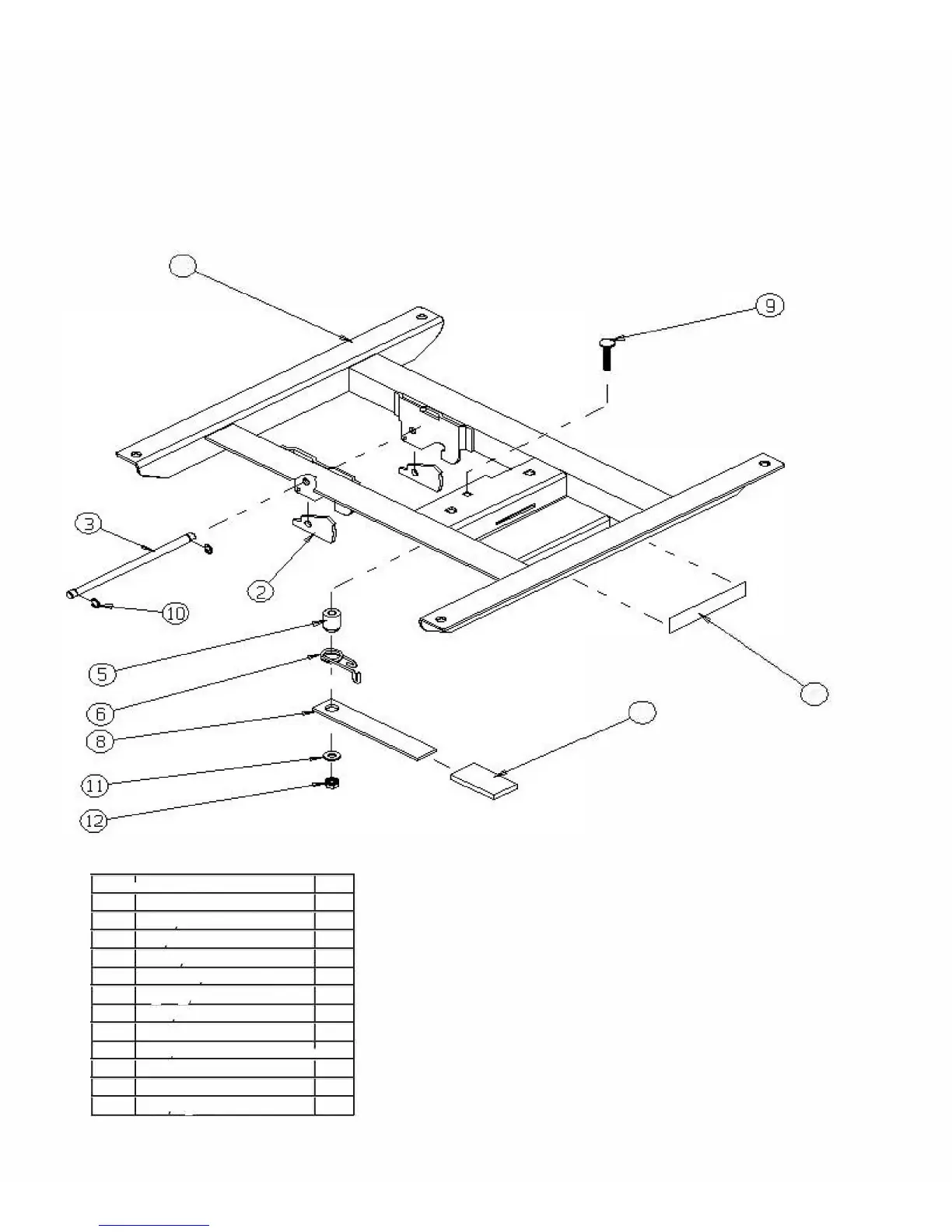 9

3

2

10

5

6

8

11

12