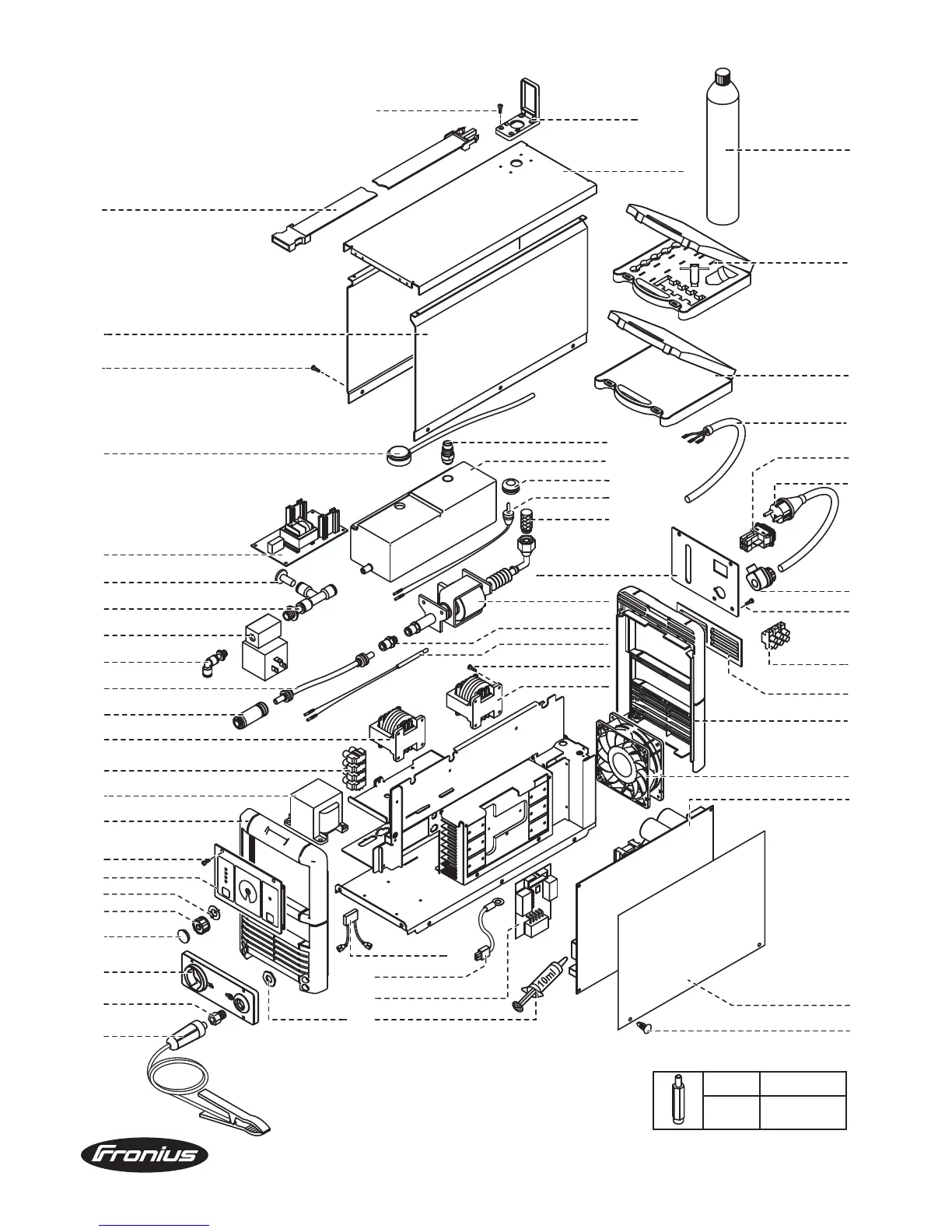 10ml

Fronius