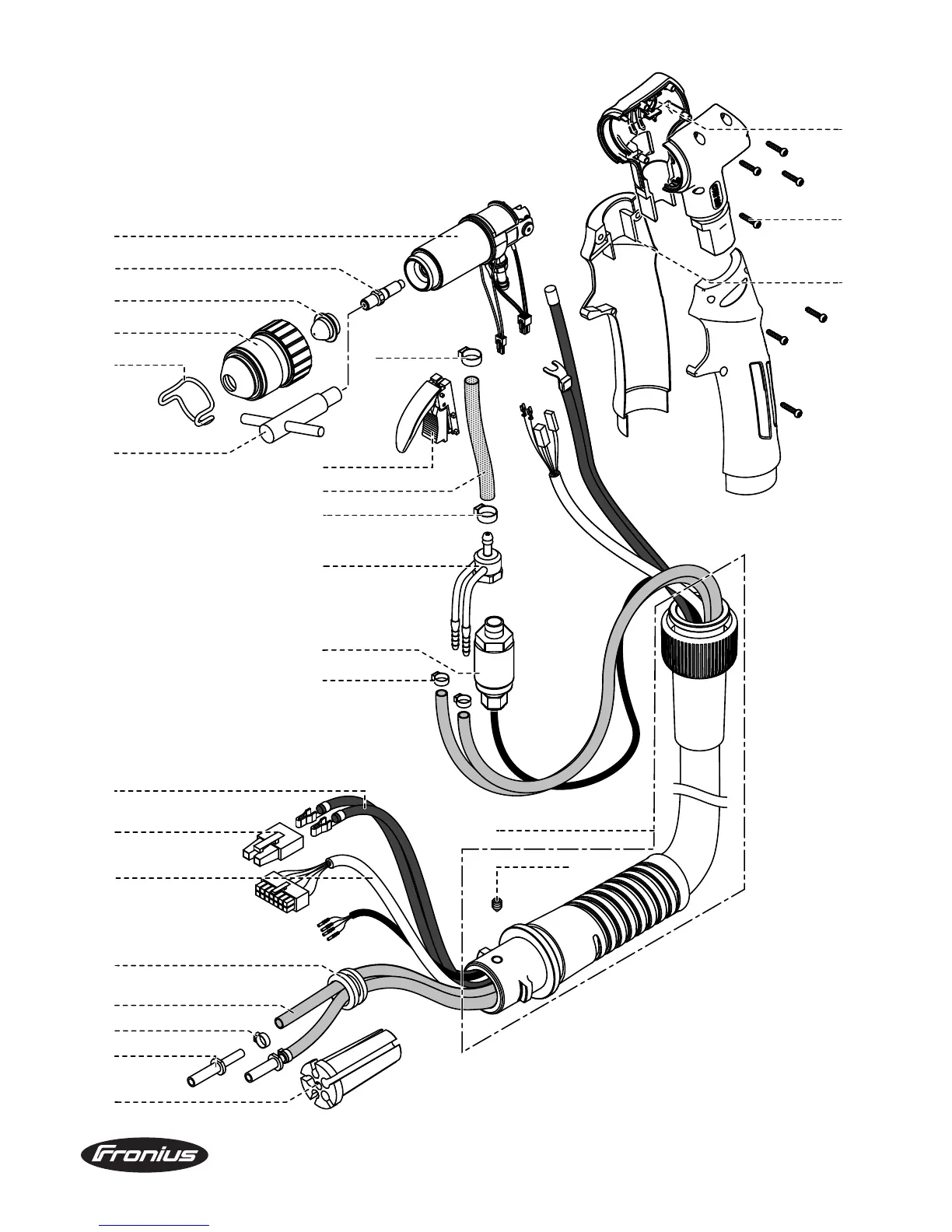 Fronius