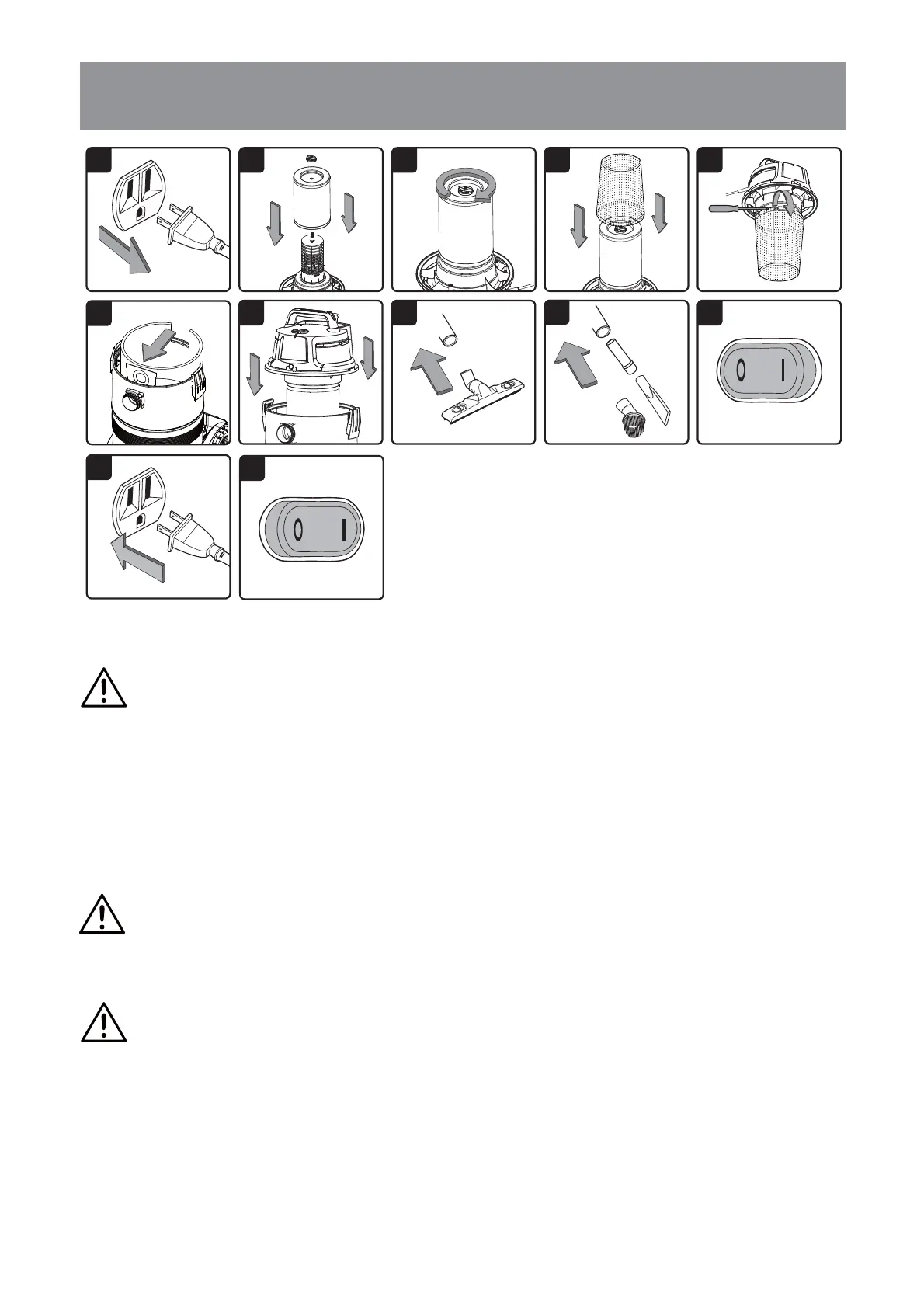 O I

O I