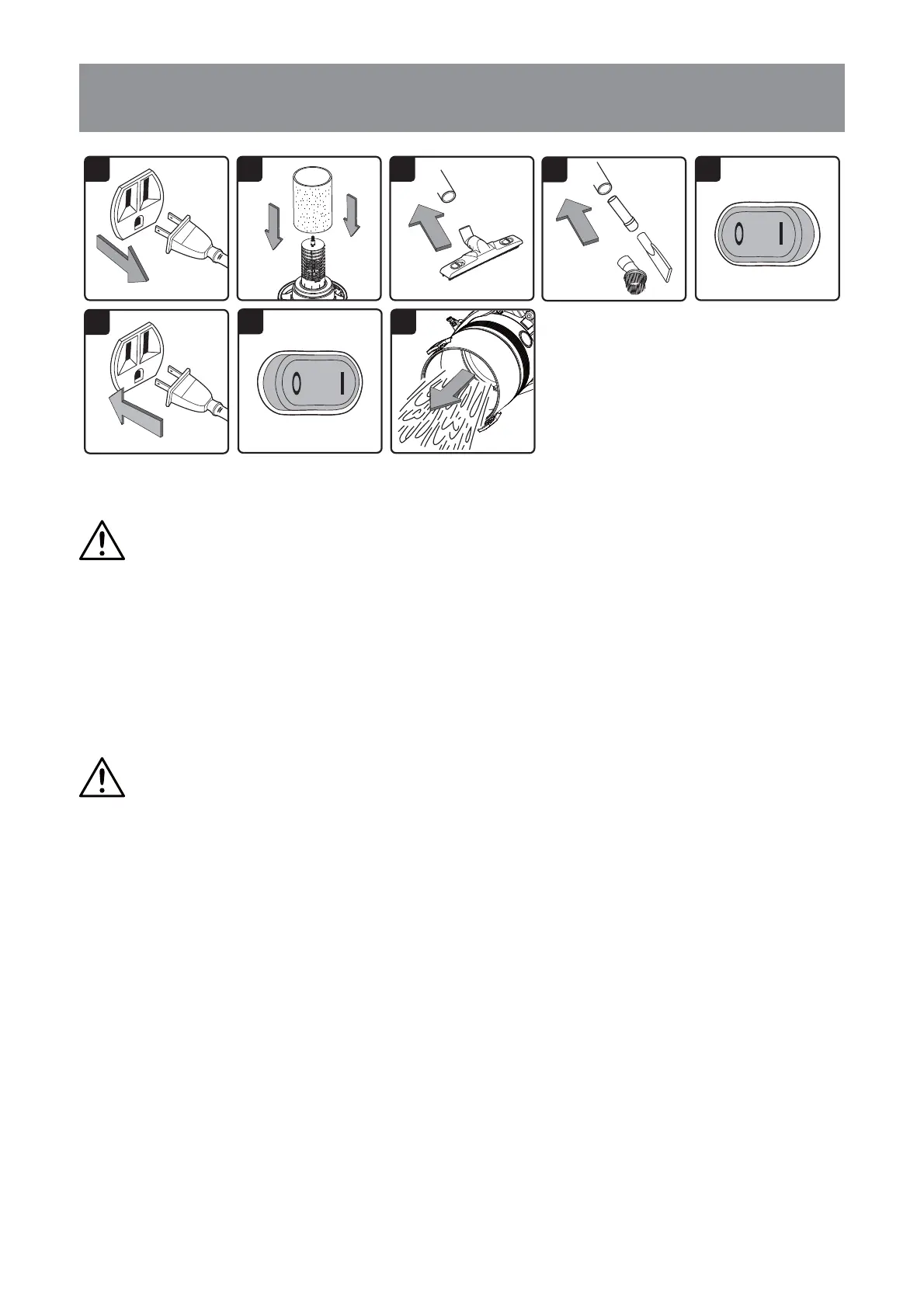 0 I

0 I