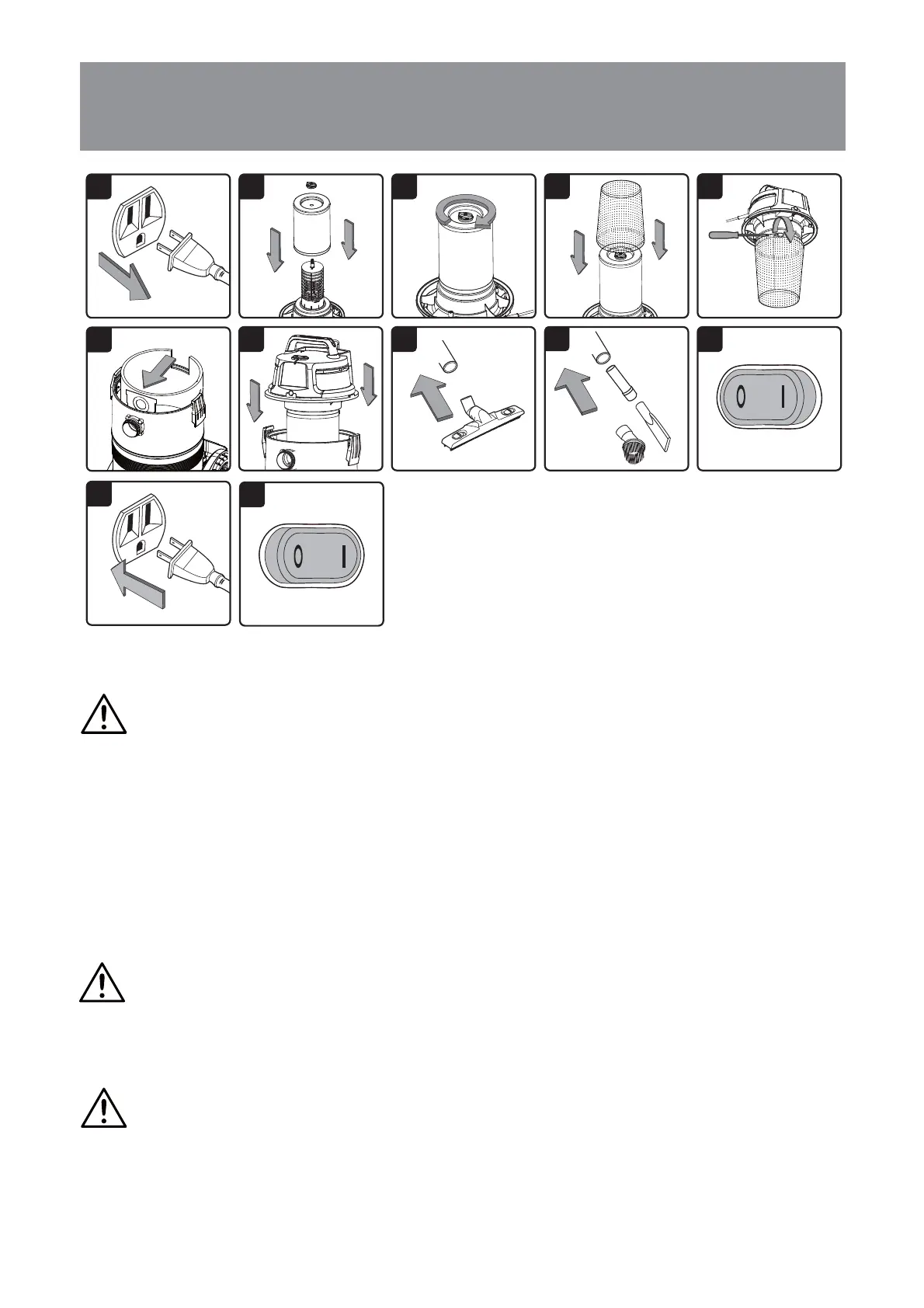 0 I

0 I