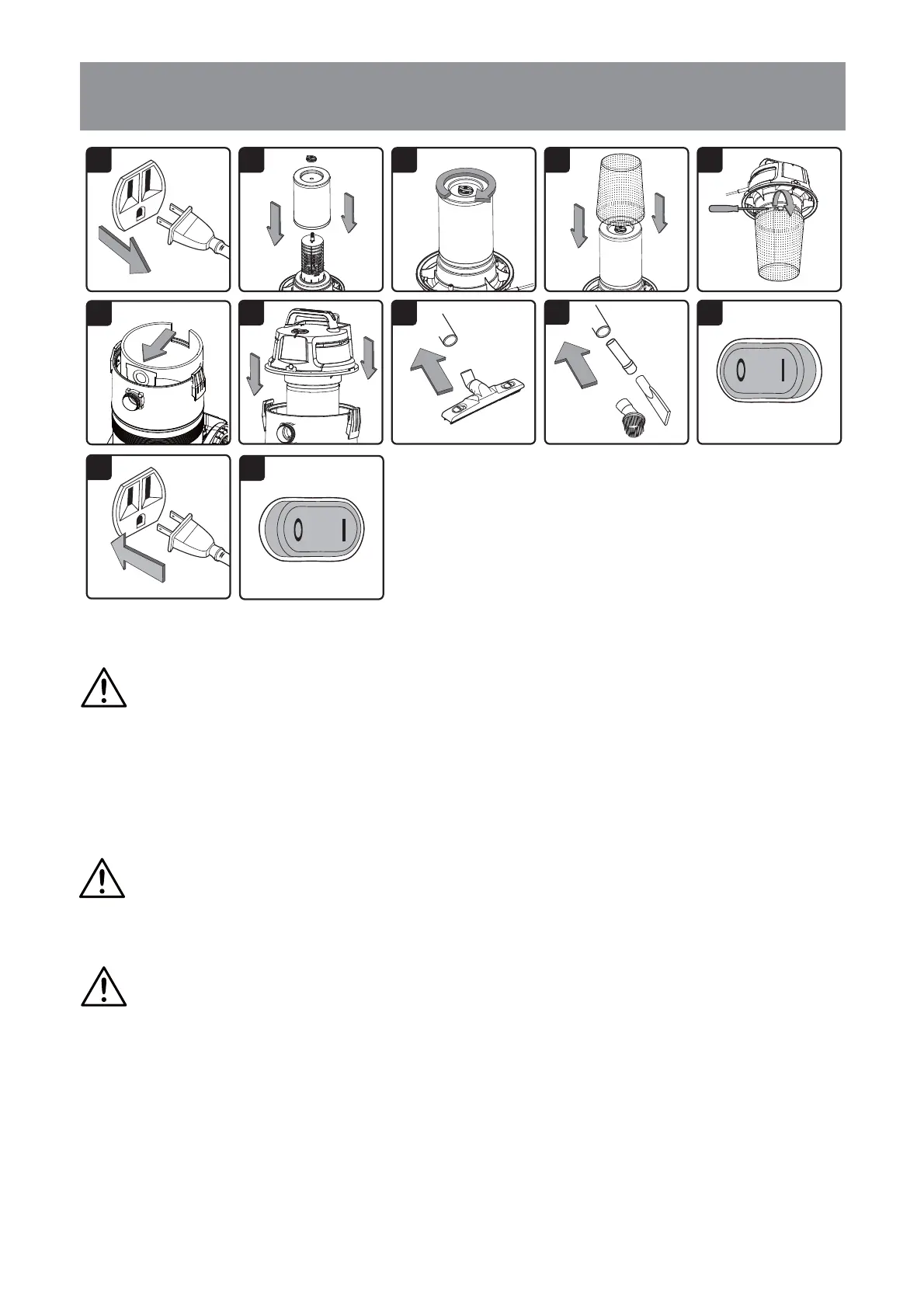 0 I

0 I