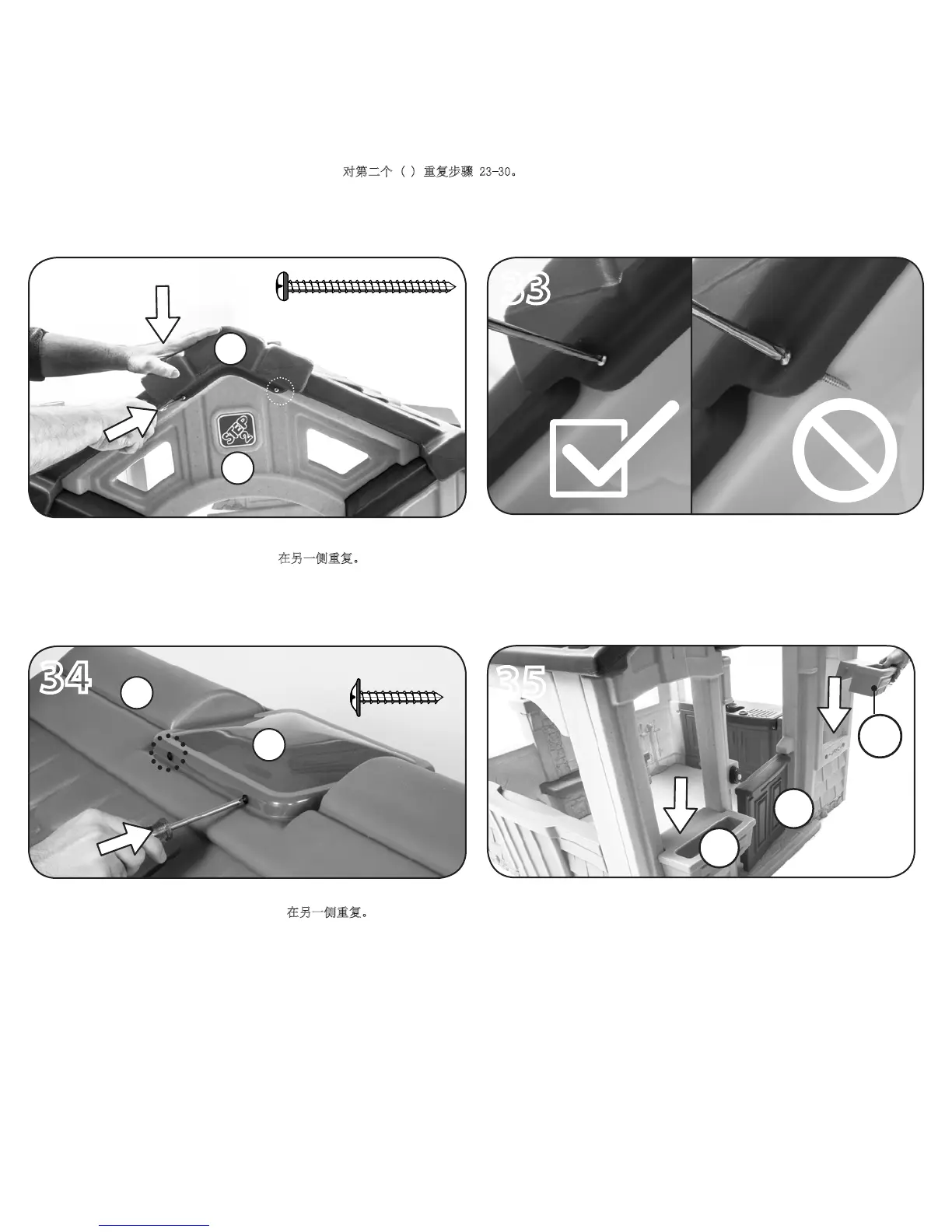 对第二个 ( ) 重复步骤 23-30。

STEP 2

33

在另一侧重复。

34

35

在另一侧重复。