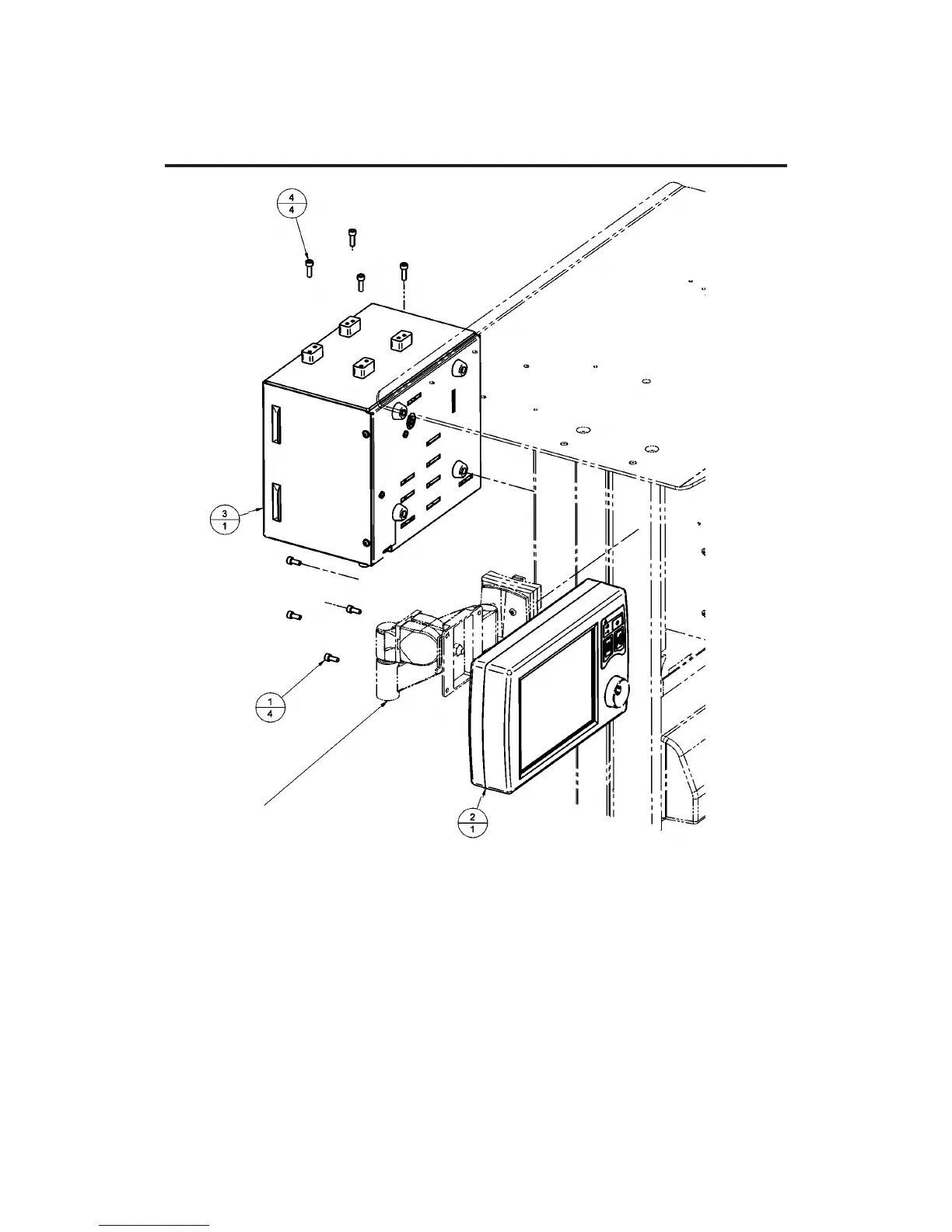 4
4

3
1

1
4

2
1