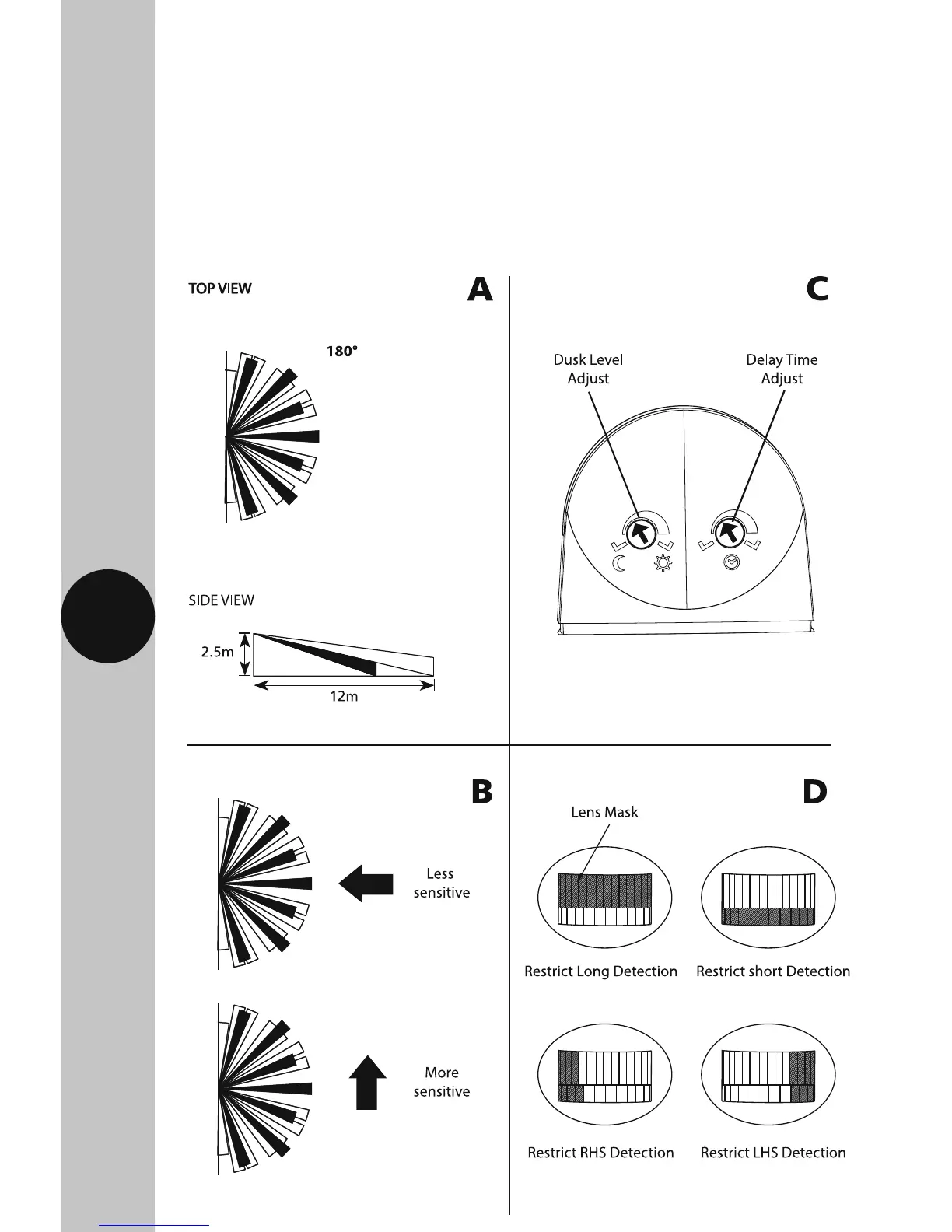 TOP VIEW

A

180°

SIDE VIEW

2.5m

12m

C

Dusk Level Adjust

Delay Time Adjust

B

Less sensitive

More sensitive

D

Lens Mask

Restrict Long Detection

Restrict short Detection

Restrict RHS Detection

Restrict LHS Detection