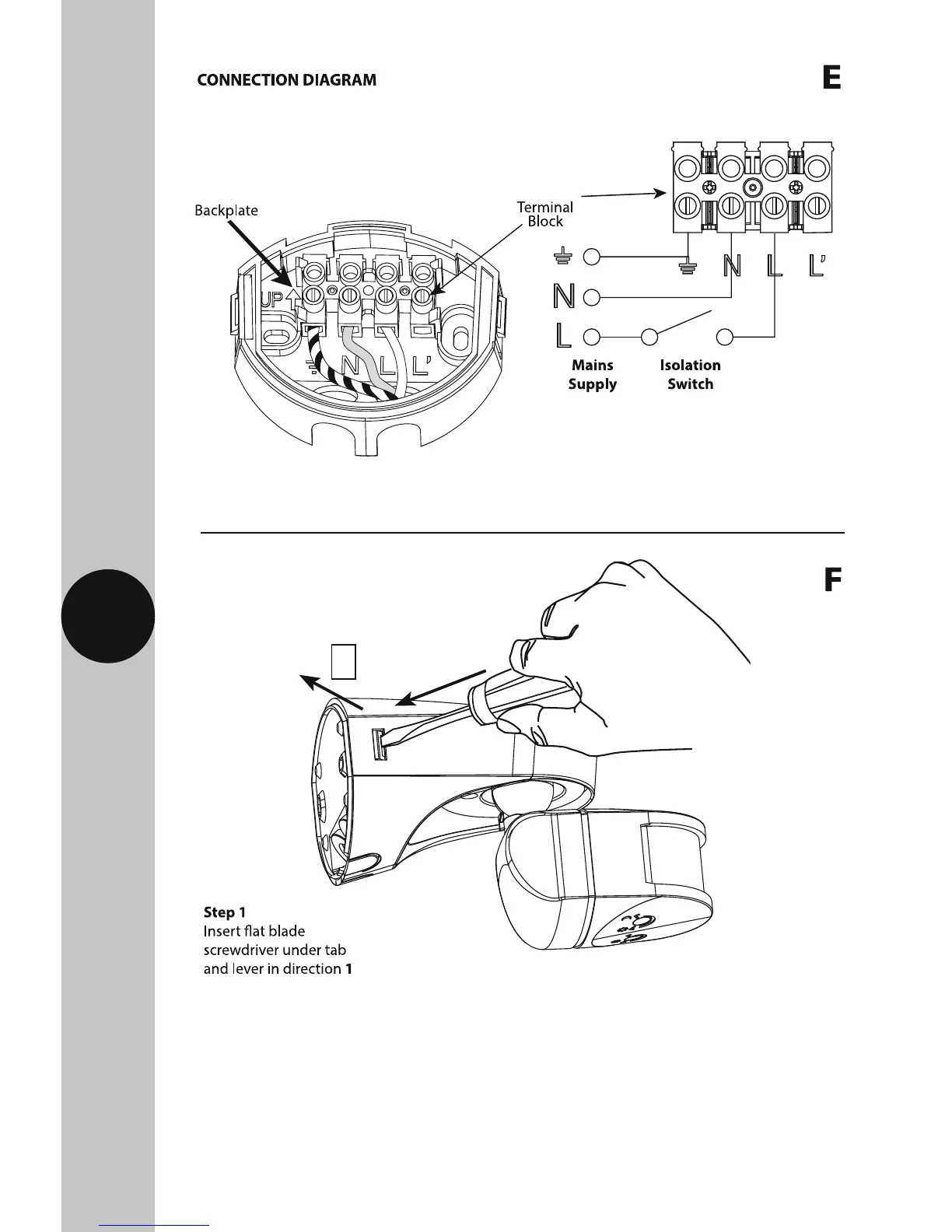 CONNECTION DIAGRAM

E

Backplate

Terminal Block

UP

N L L'

N L L'

N

L

Mains Supply

Isolation Switch

F

Step 1
Insert flat blade screwdriver under tab and lever in direction 1