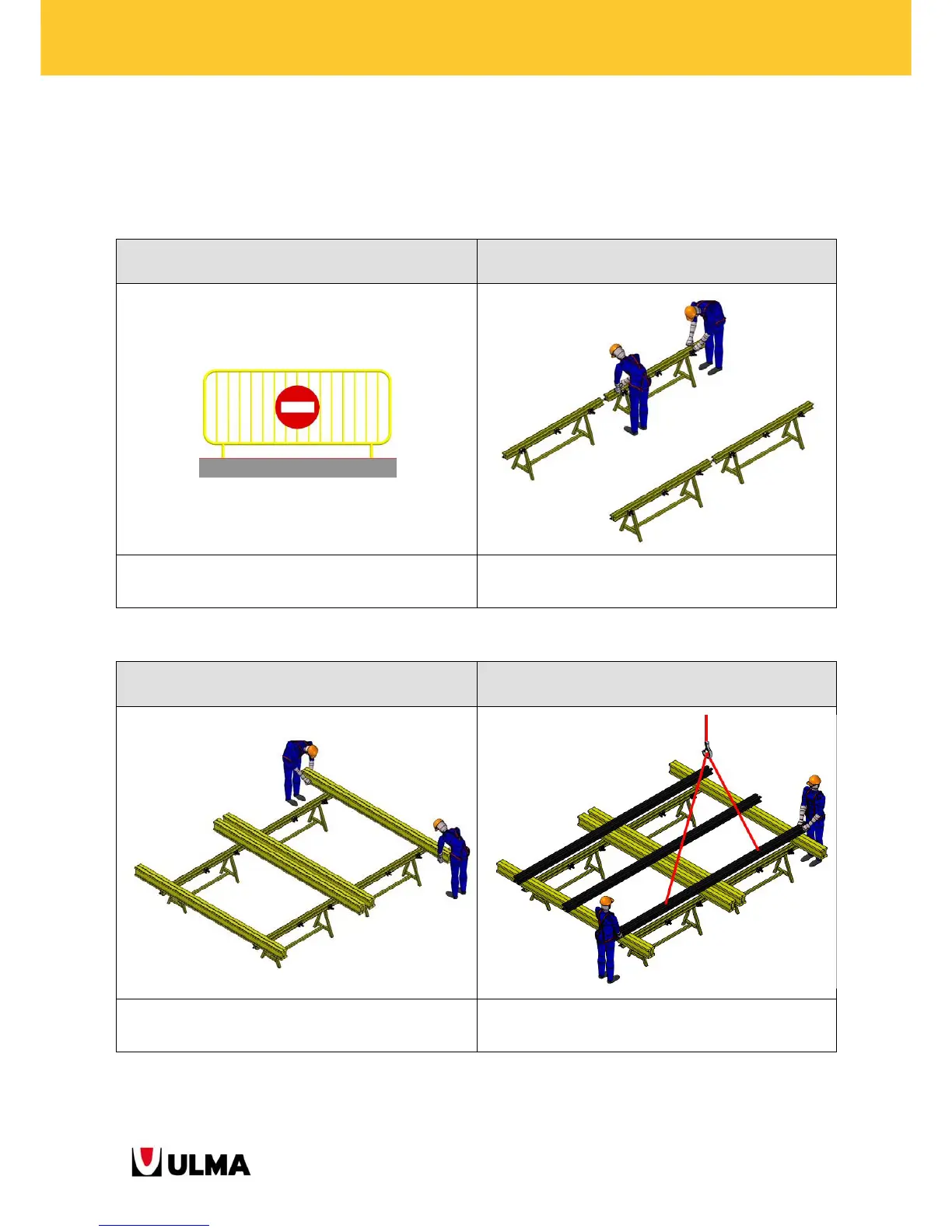 ULMA