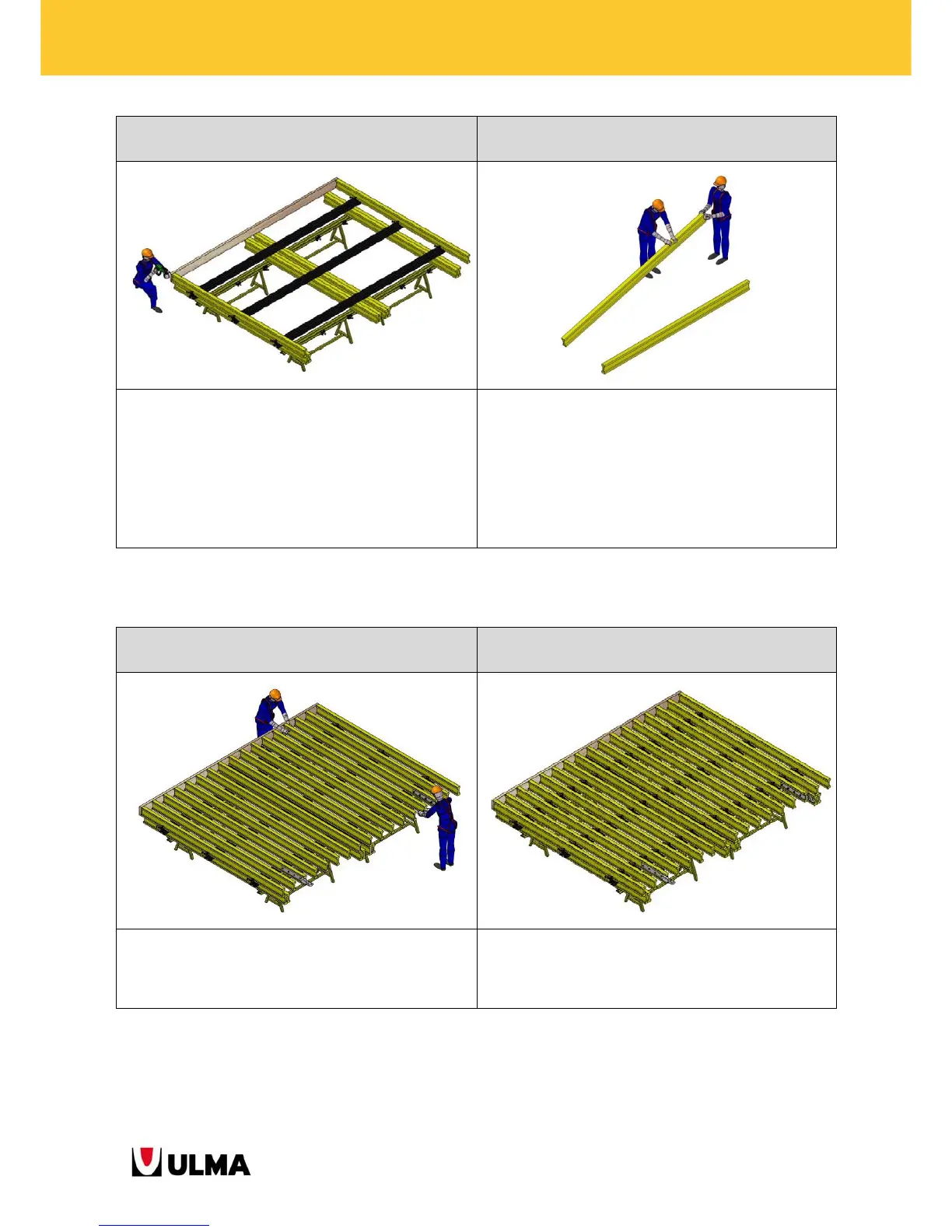 ULMA