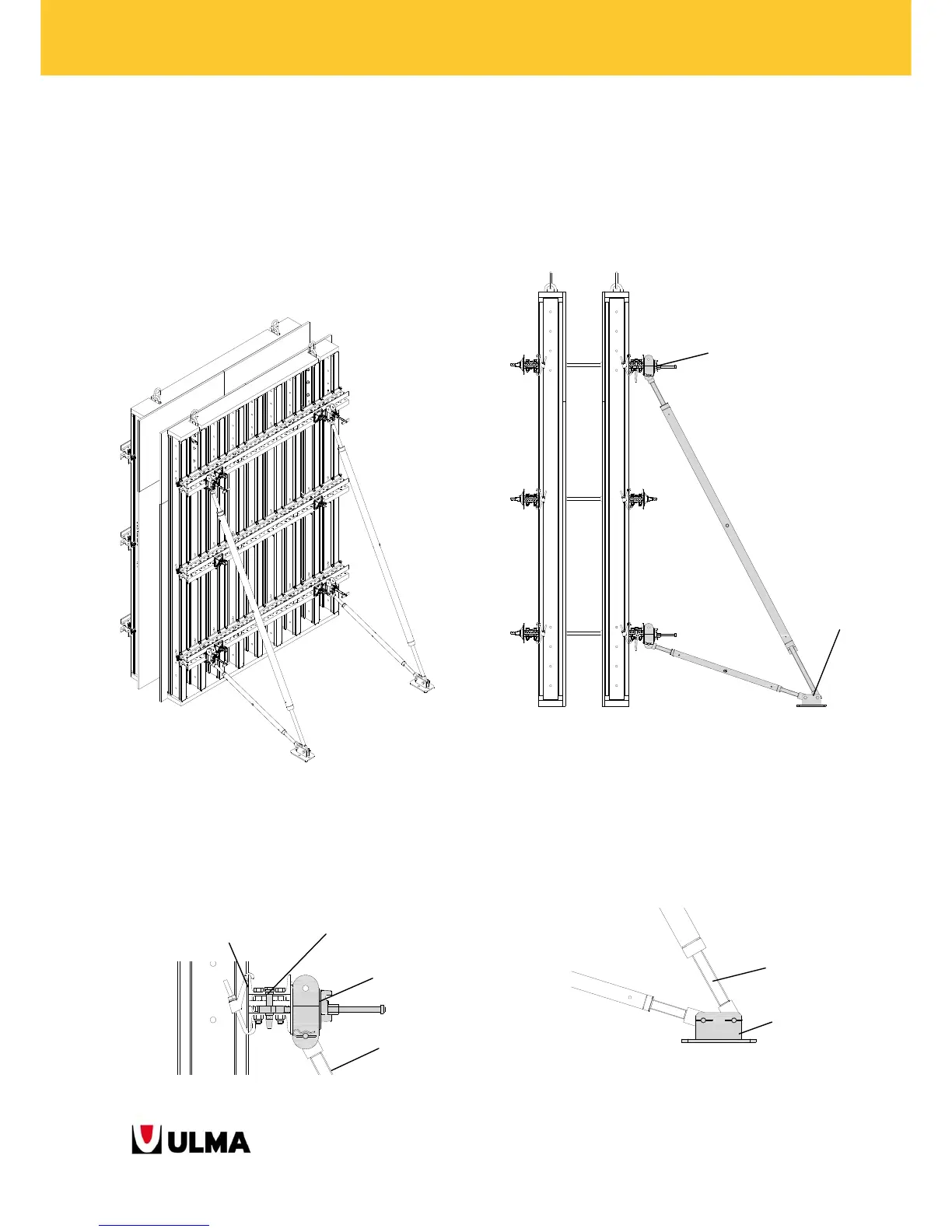 ULMA