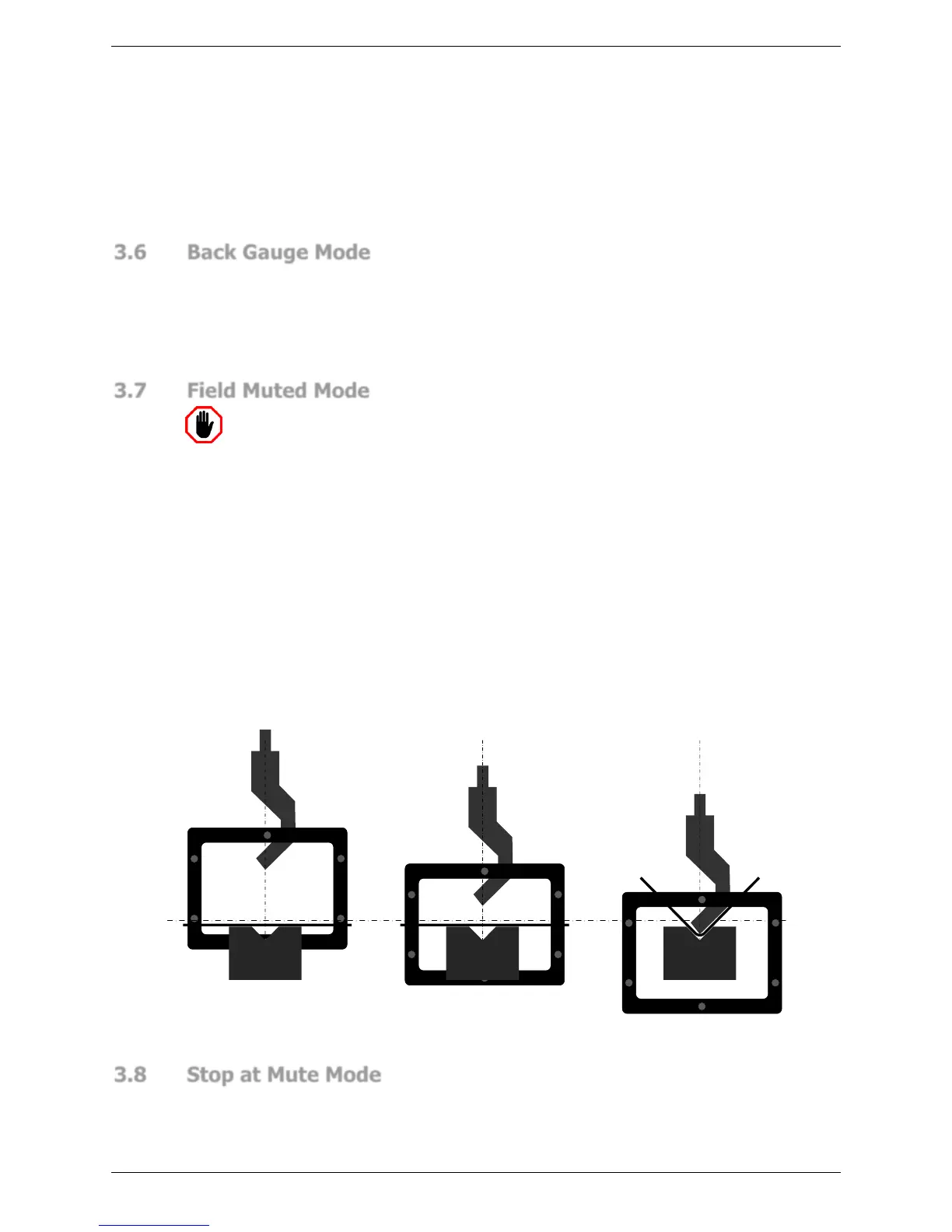 3.6 Back Gauge Mode

3.7 Field Muted Mode

3.8 Stop at Mute Mode