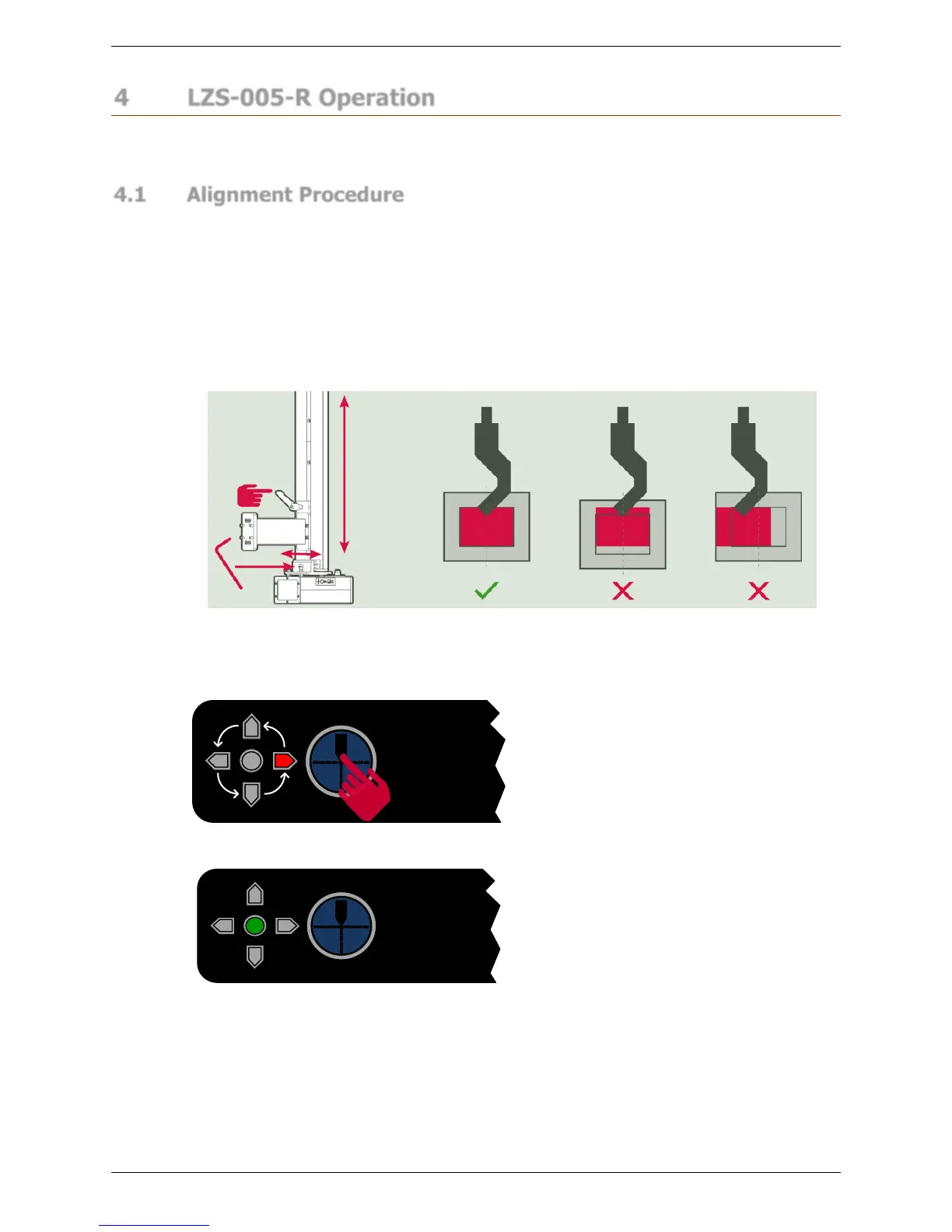 4 LZS-005-R Operation

4.1 Alignment Procedure