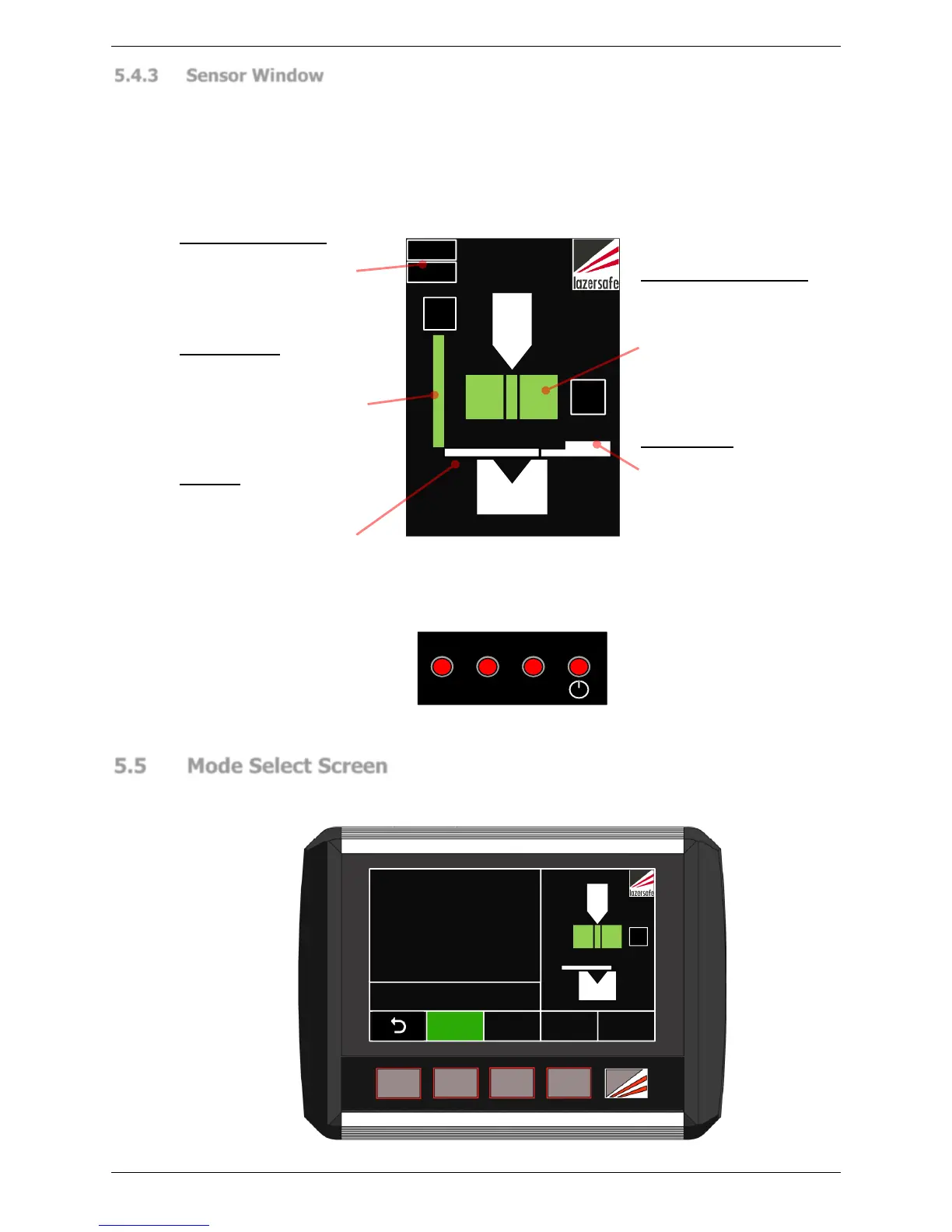 5.4.3 Sensor Window

lazersafe

5.5 Mode Select Screen

lazersafe