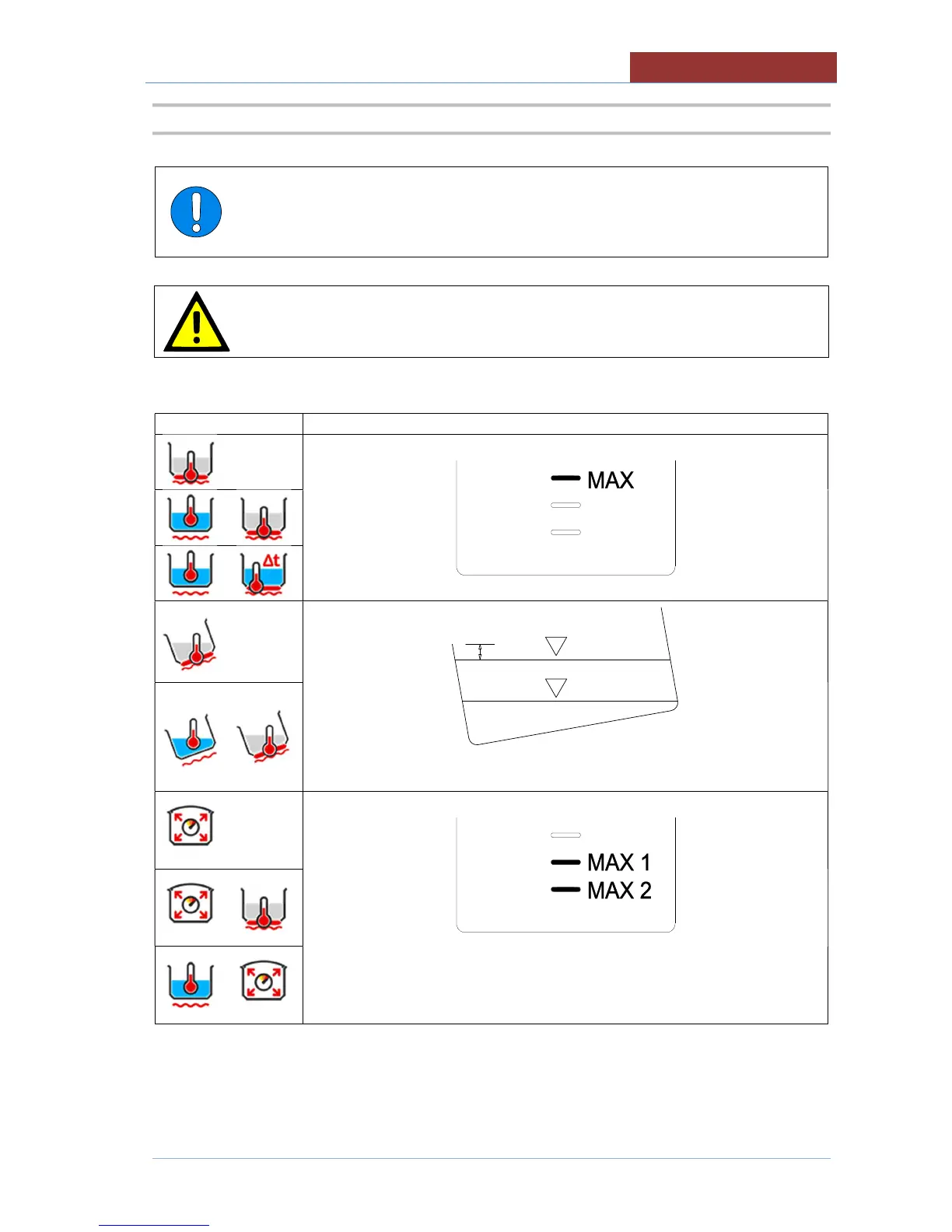 MAX

Δt

MAX 1
MAX 2