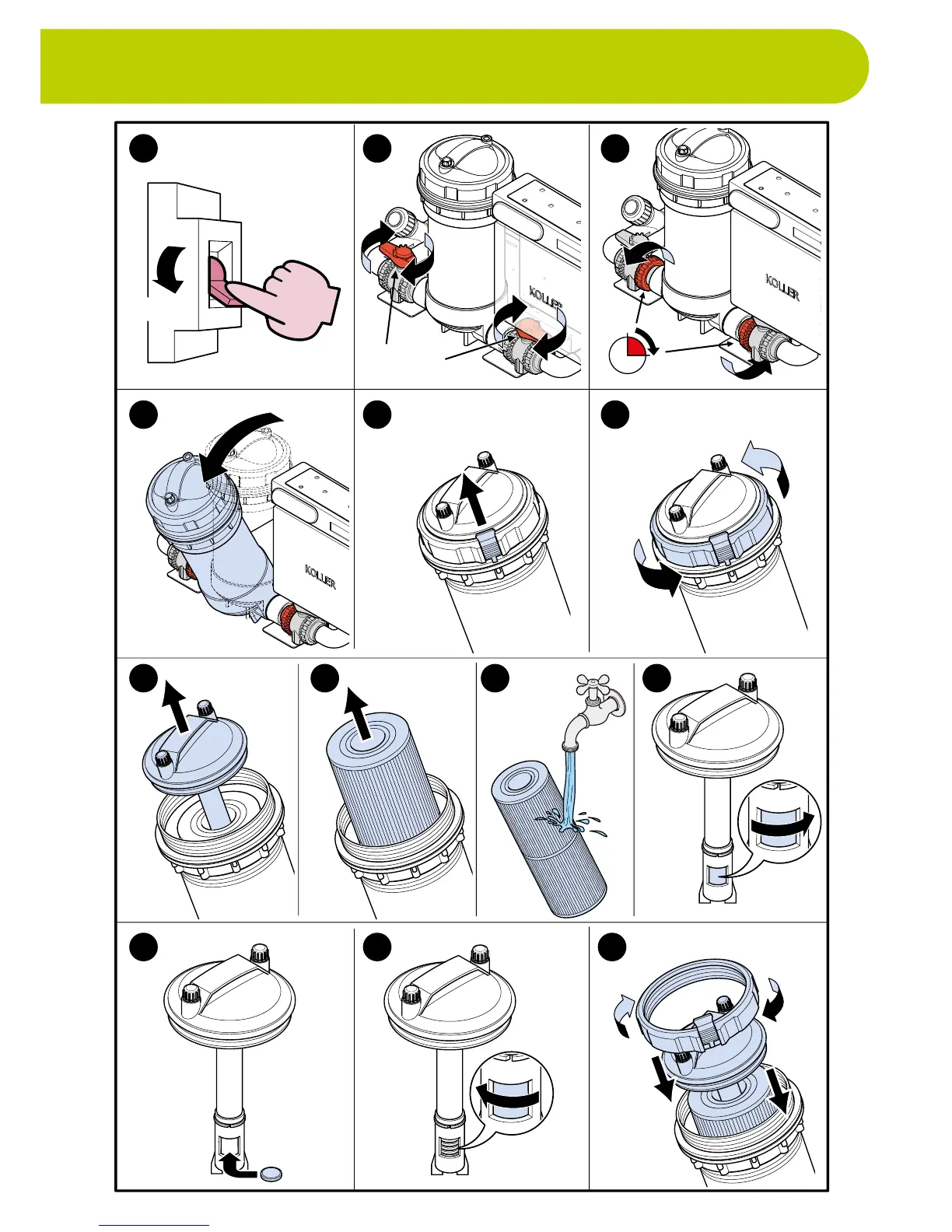 KOLLER

KOLLER

KOLLER