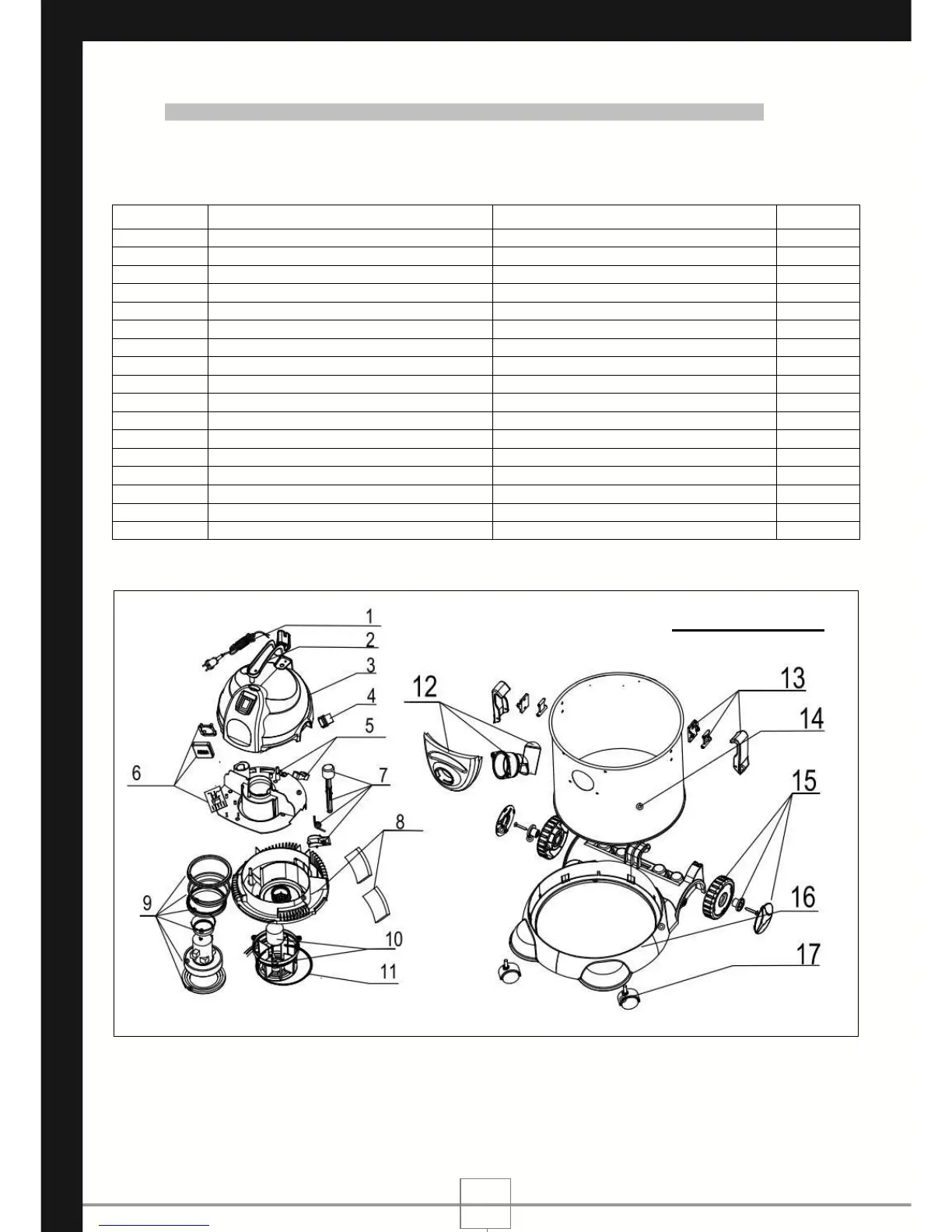 1
2
3
4
5
6
7
8
9
10
11
12
13
14
15
16
17