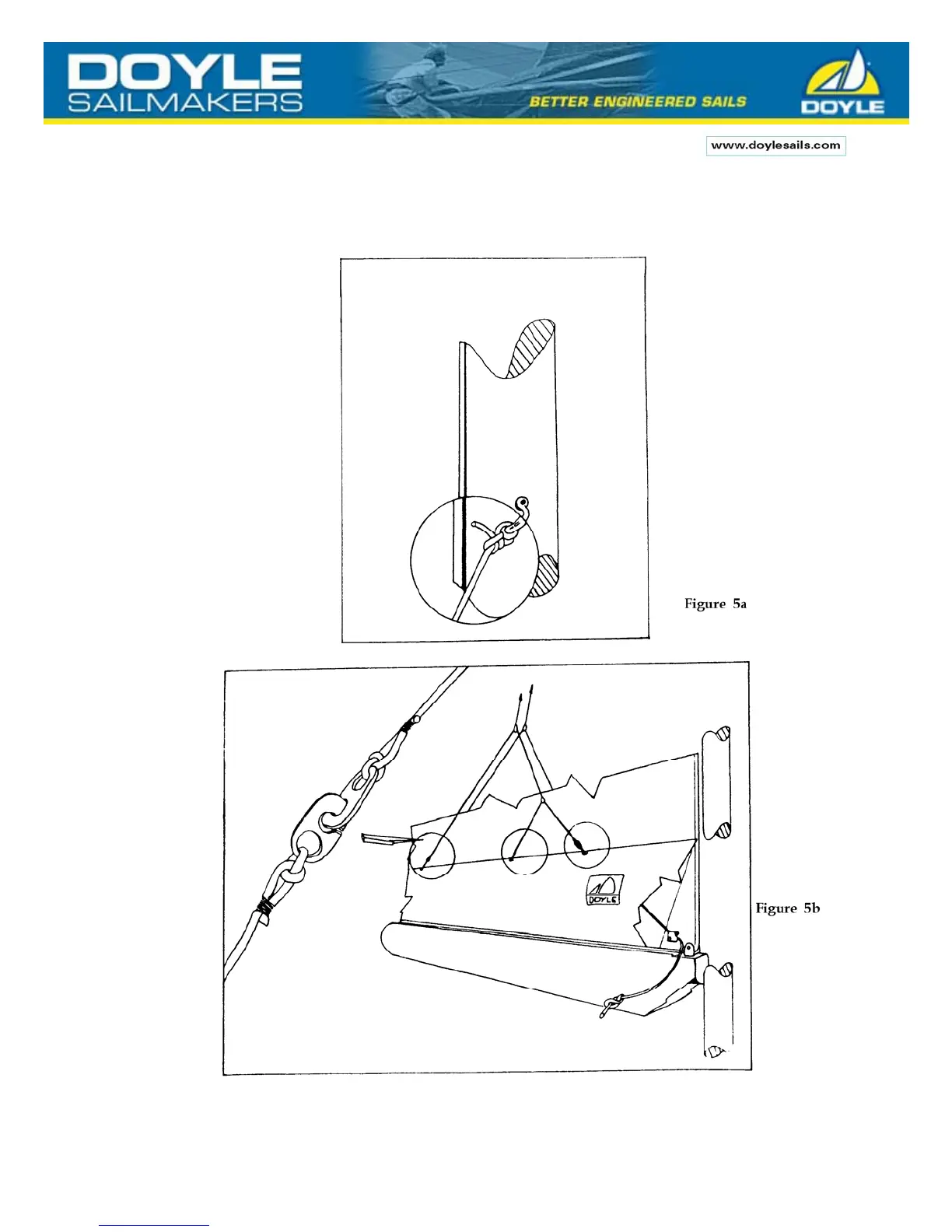 DOYLE SAILMAKERS

BETTER ENGINEERED SAILS

DOYLE

www.doylesails.com

Figure 5a

DOYLE

Figure 5b