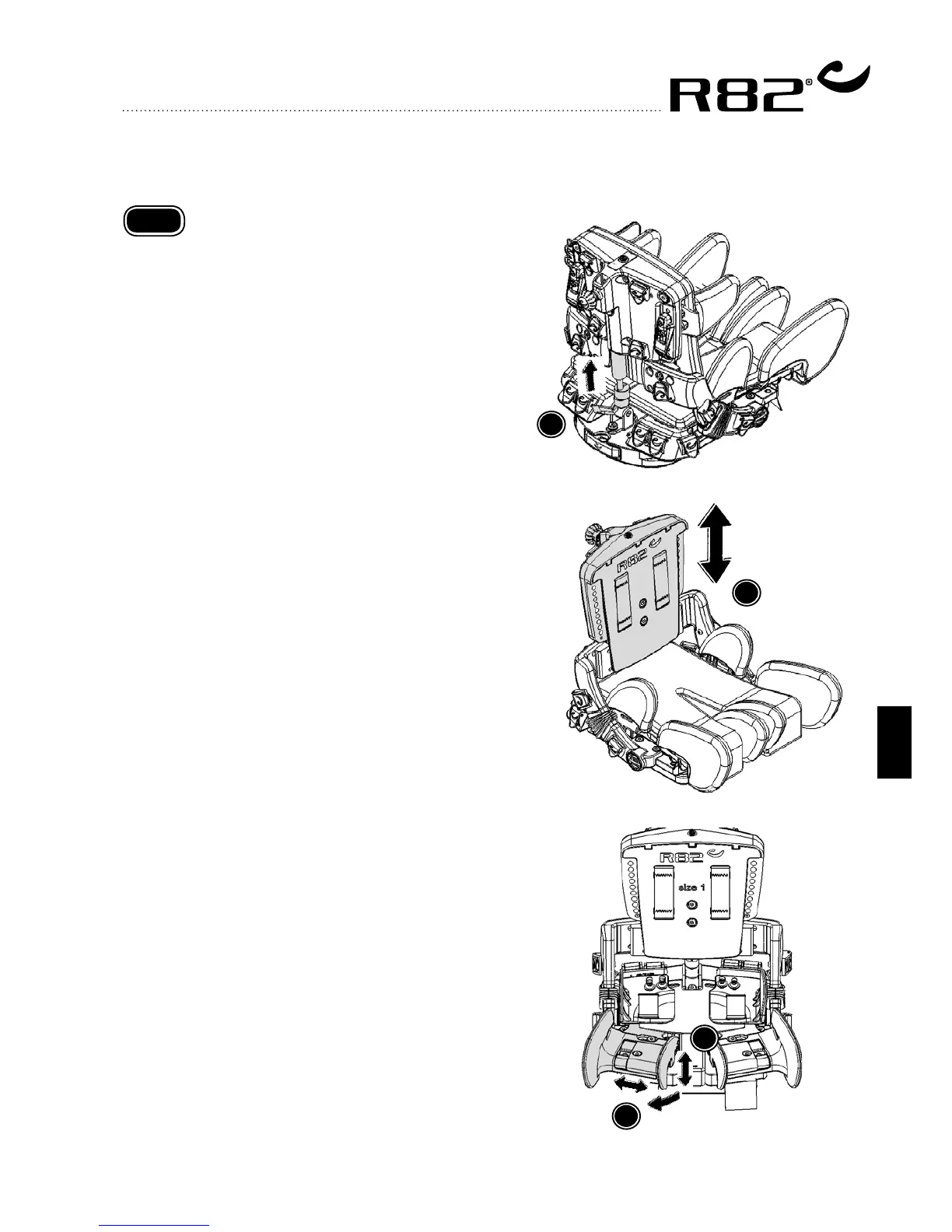 R82®

R82

R82

size 1