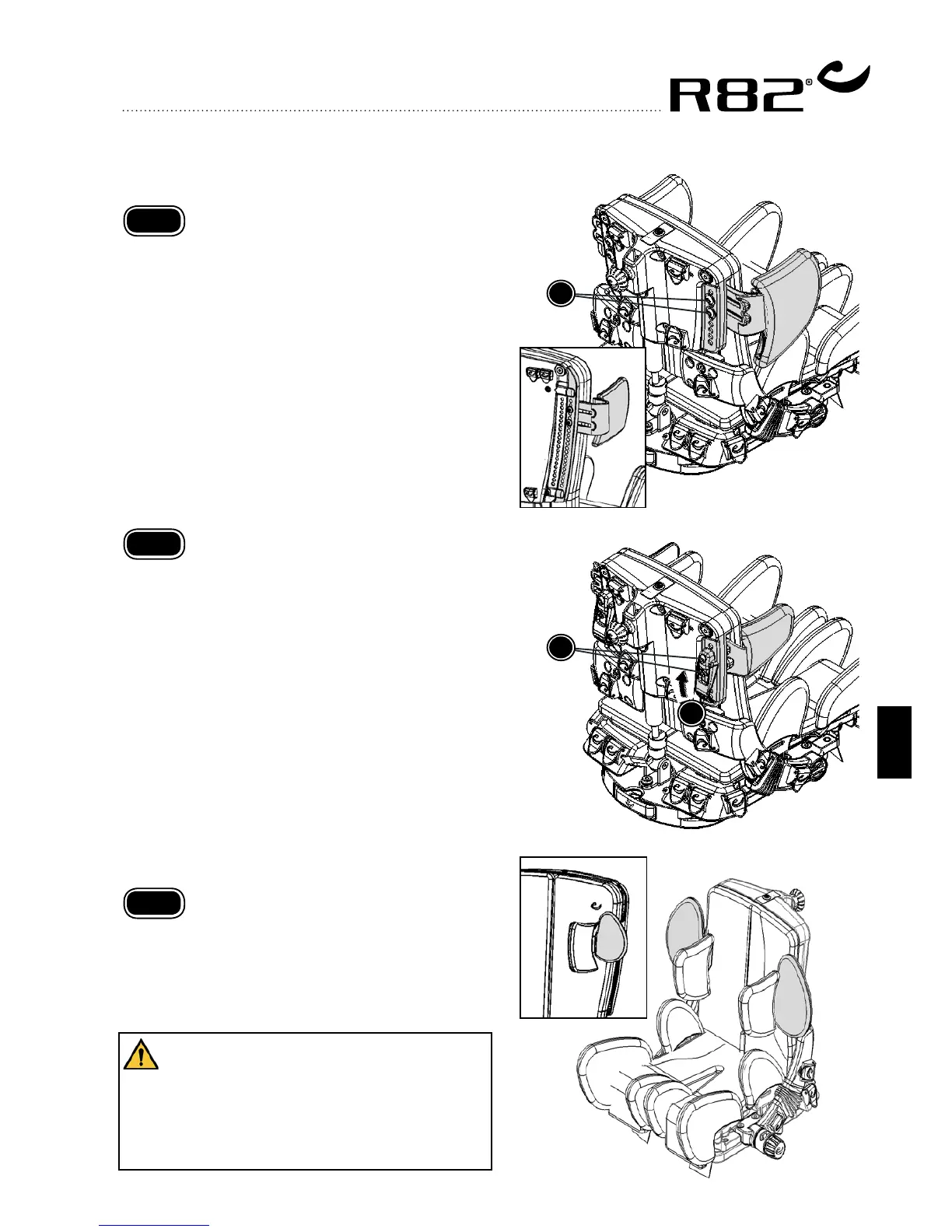 R82®