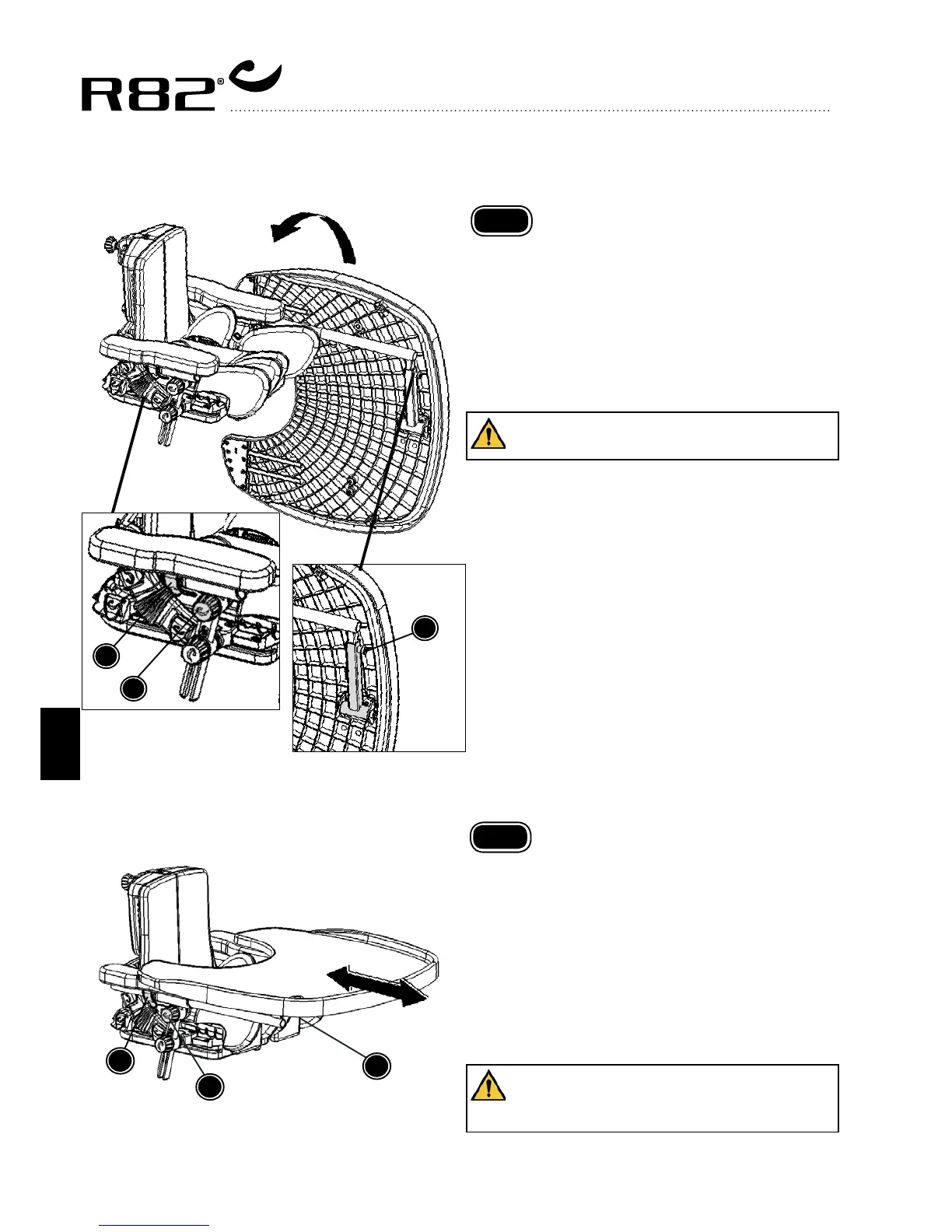 R82®