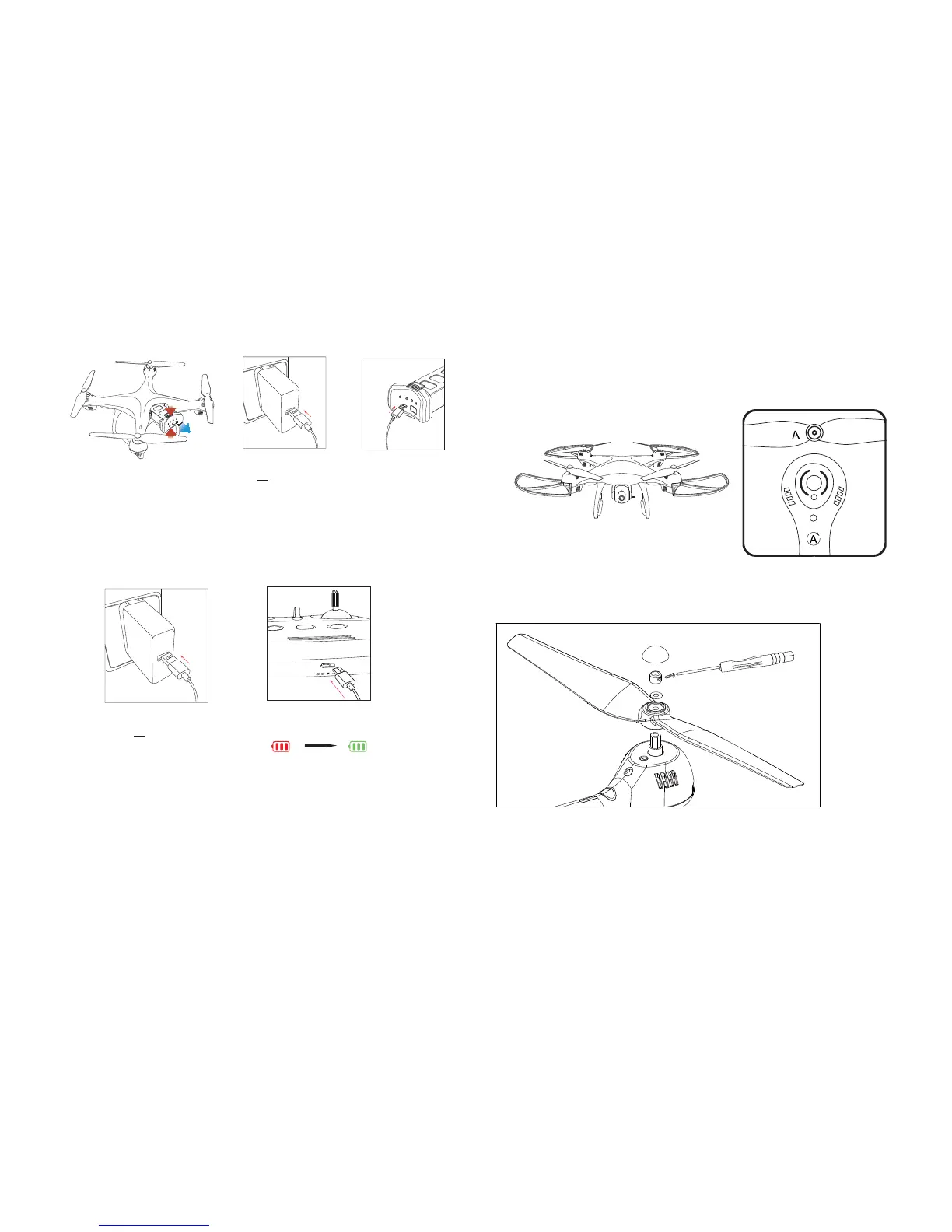 A

A