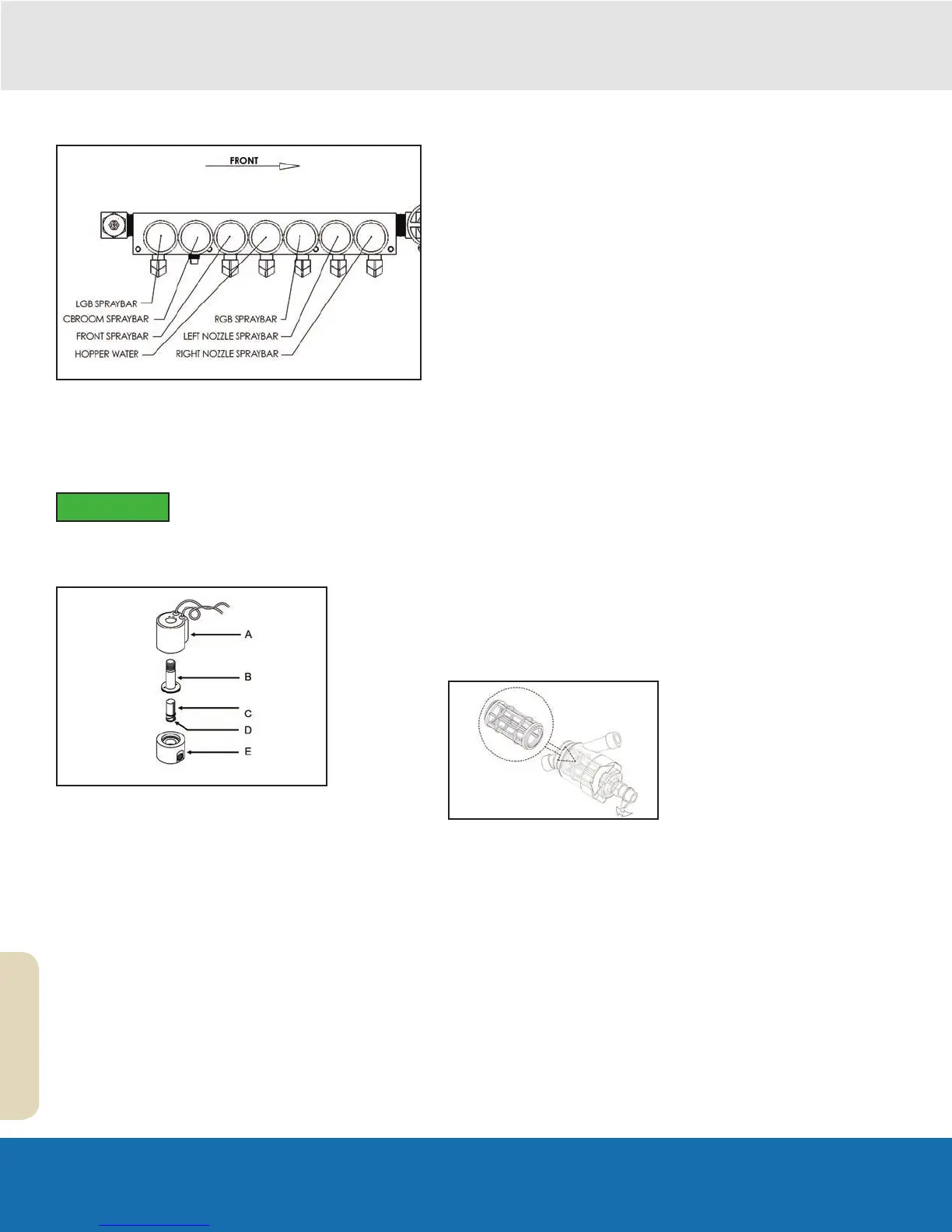 FRONT

LGB SPRAYBAR
CBROOM SPRAYBAR
FRONT SPRAYBAR
HOPPER WATER
RGB SPRAYBAR
LEFT NOZZLE SPRAYBAR
RIGHT NOZZLE SPRAYBAR

A
B
C
D
E