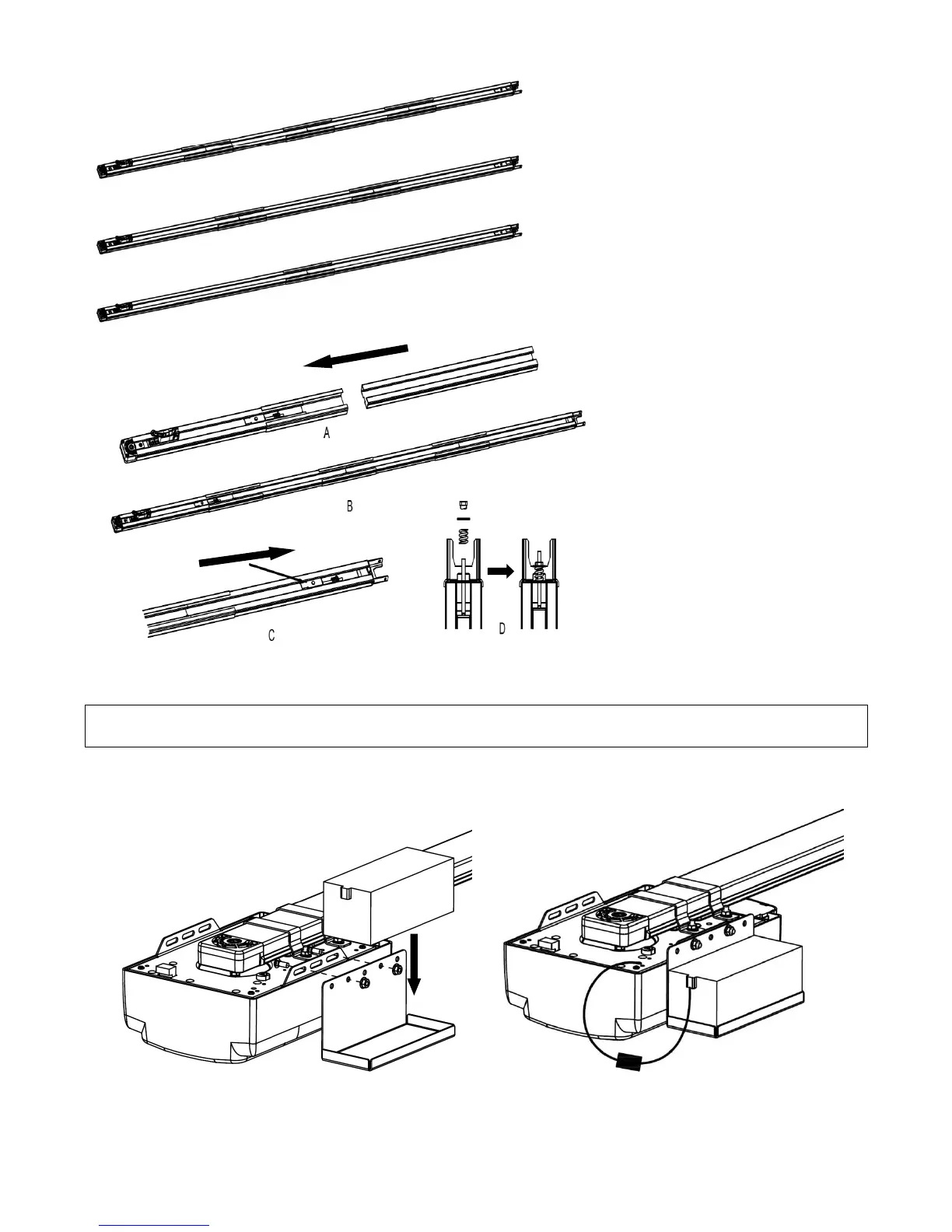 A

B

C

D