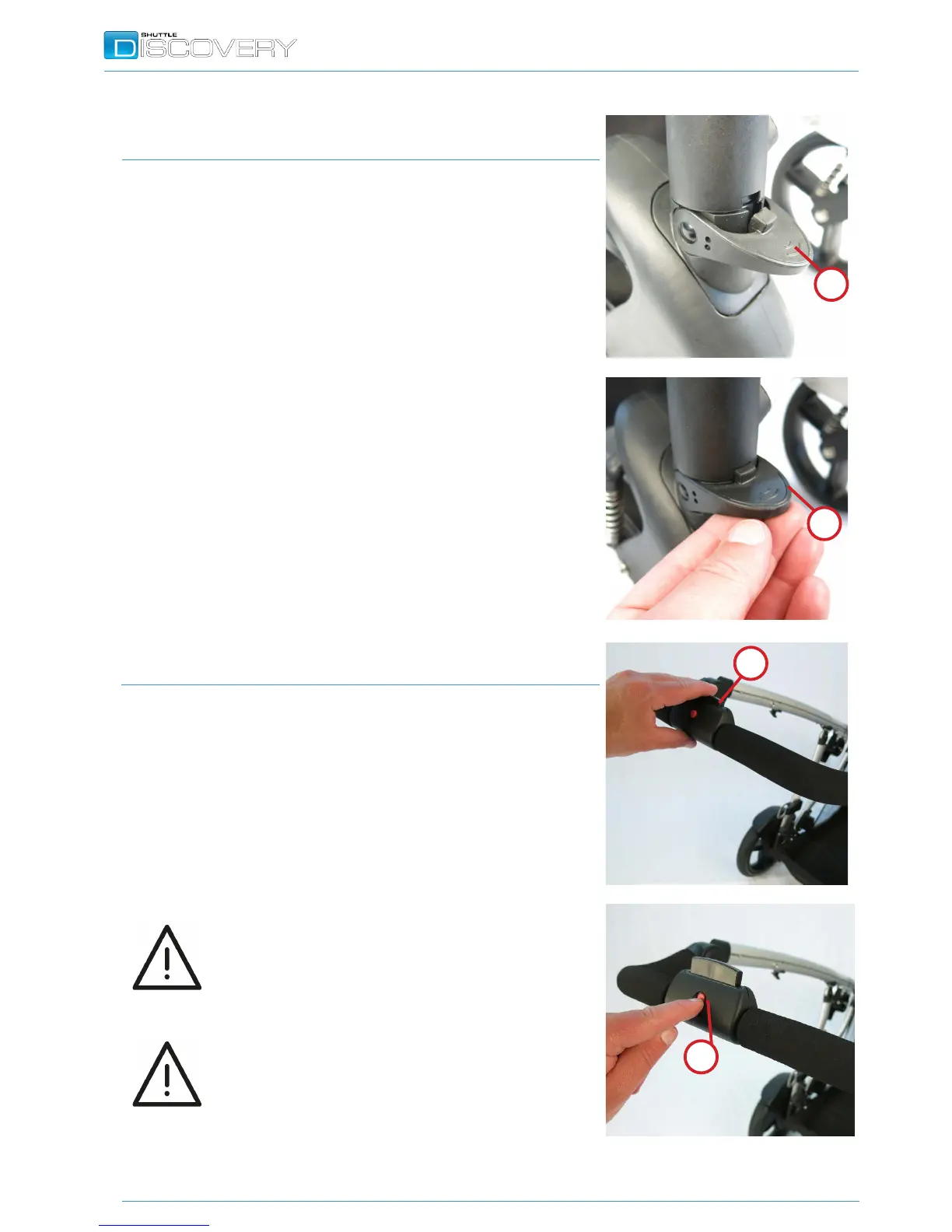 SHUTTLE
DISCOVERY