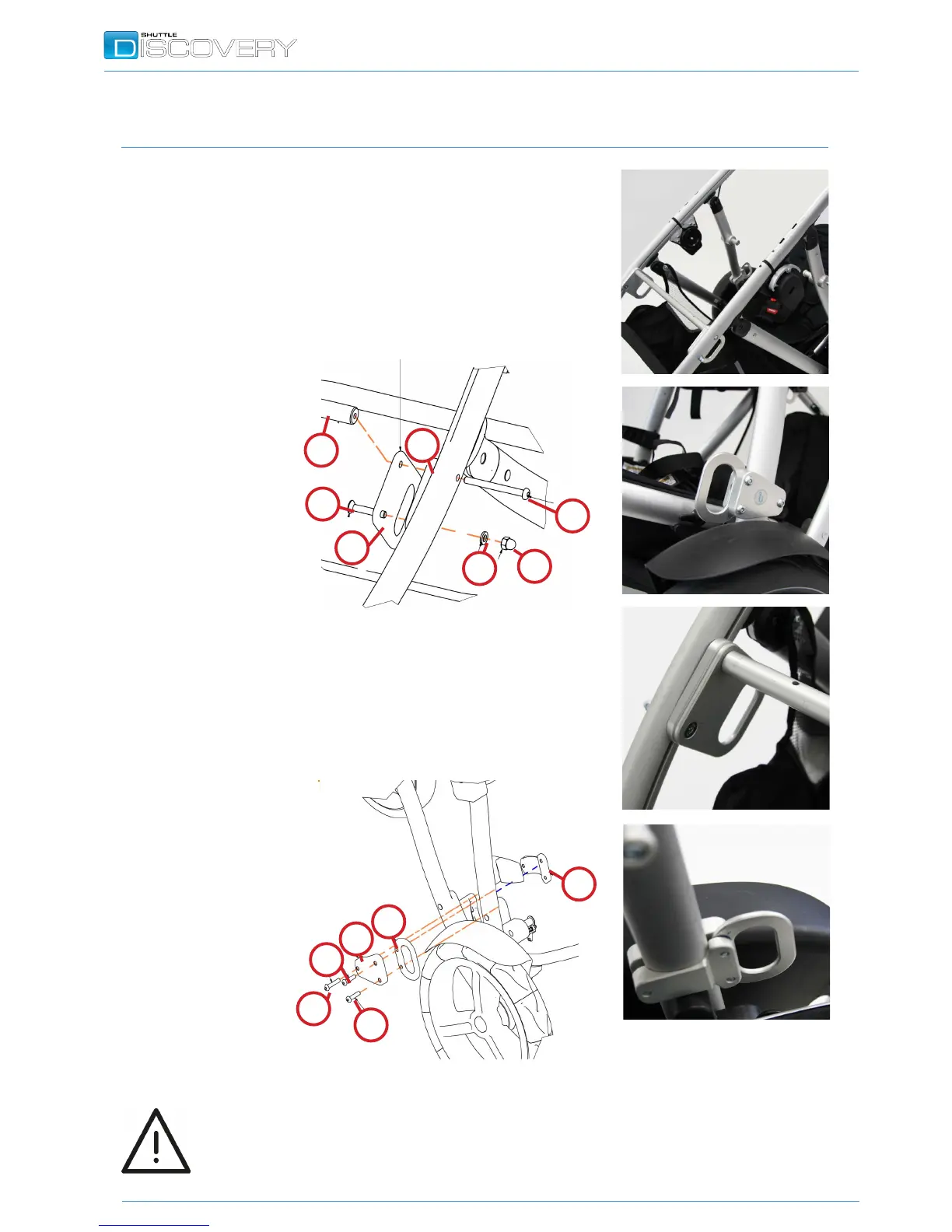 SHUTTLE
DISCOVERY