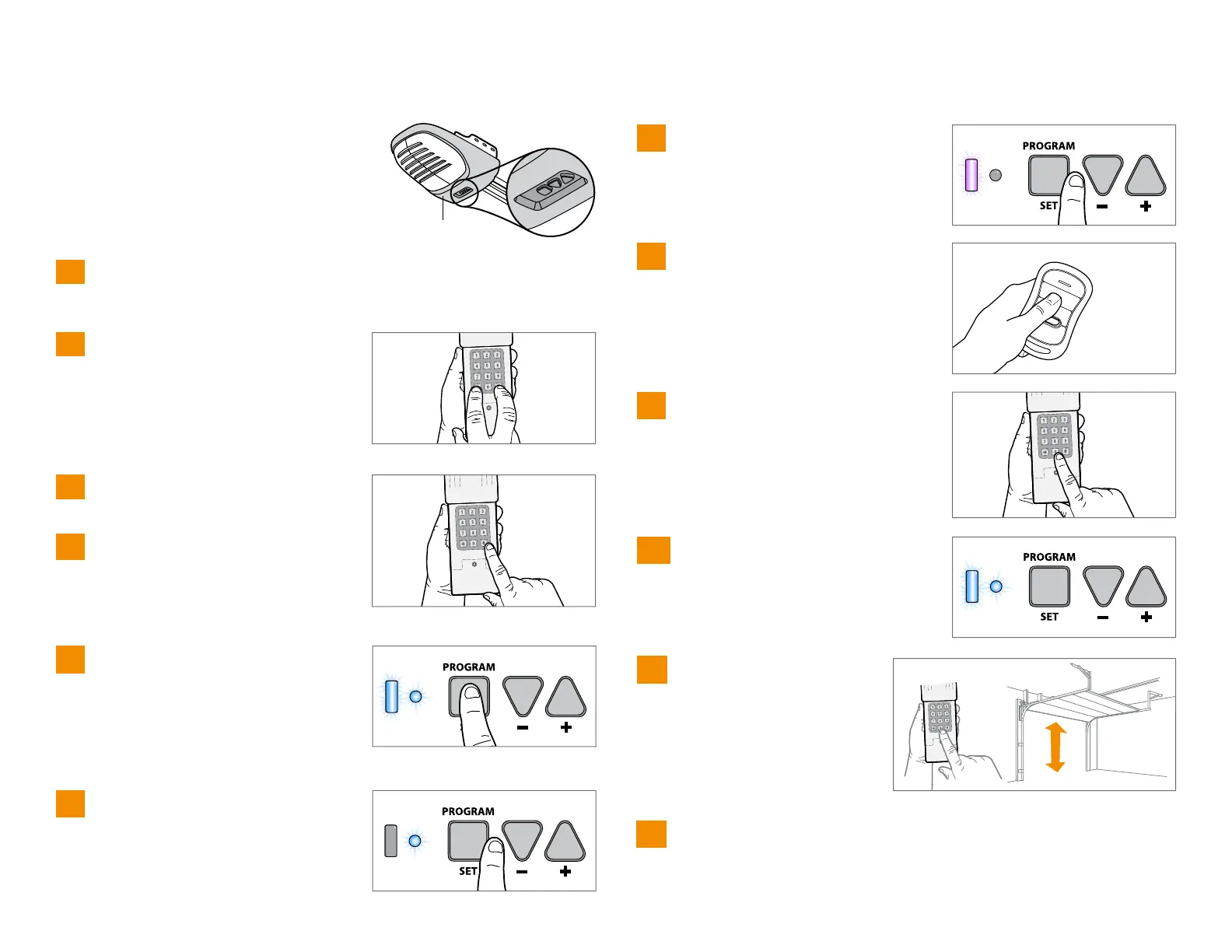 PROGRAM

SET

PROGRAM

SET

PROGRAM

PROGRAM

SET